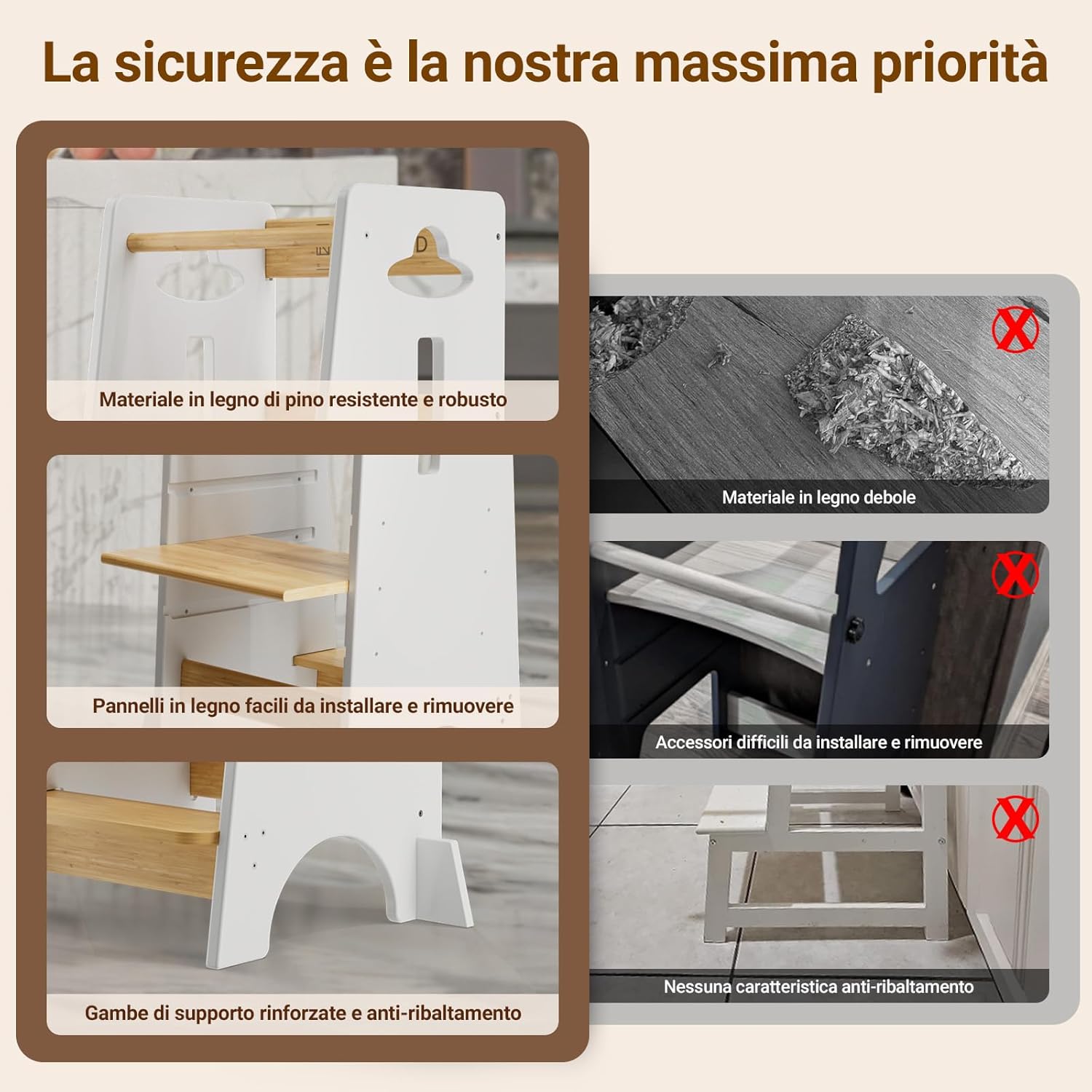 La sicurezza è la nostra massima priorità

Materiale in legno di pino resistente e robusto

Pannelli in legno facili da installare e rimuovere

Gambe di supporto rinforzate e anti-ribaltamento

Materiale in legno debole

Accessori difficili da installare e rimuovere

Nessuna caratteristica anti-ribaltamento