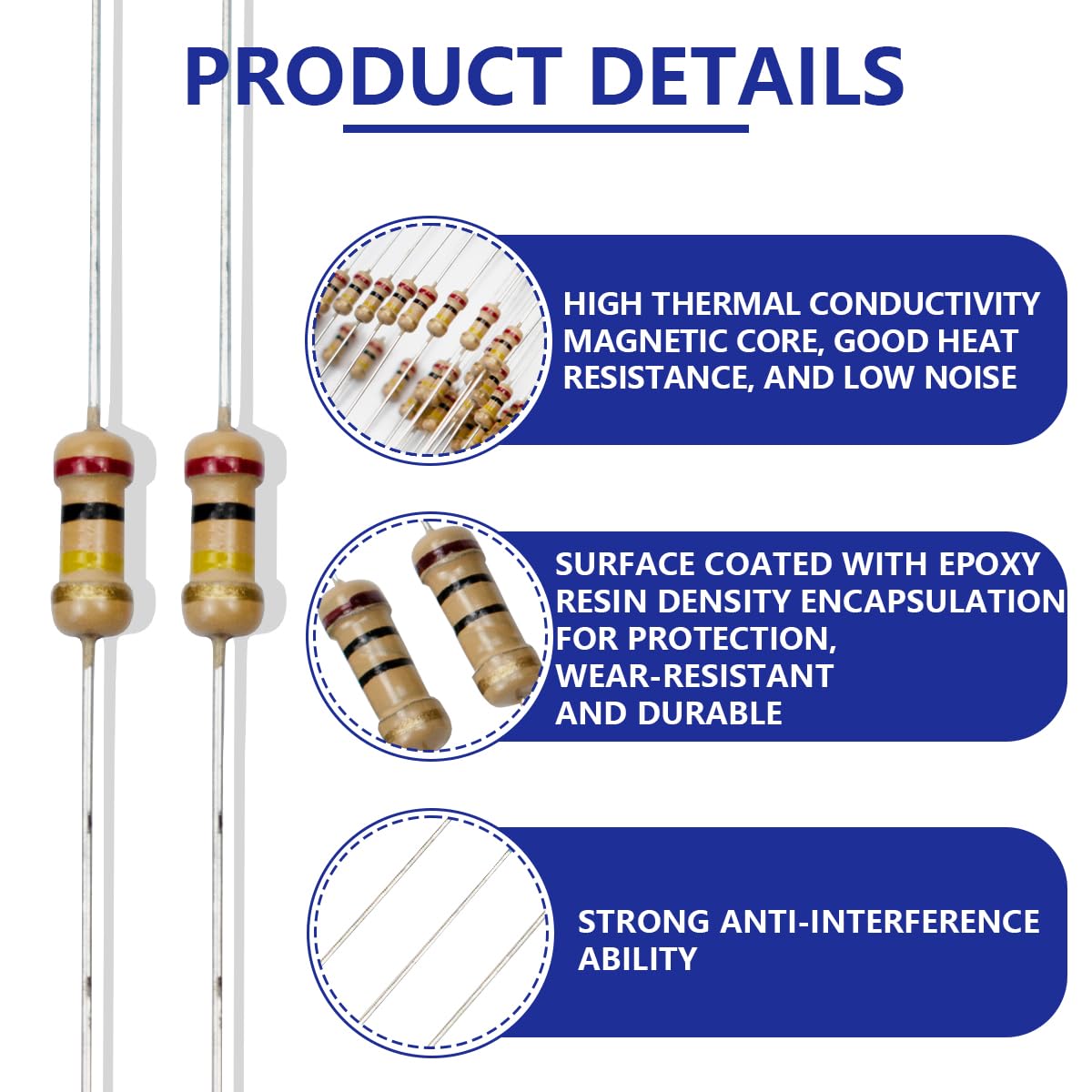 PRODUCT DETAILS

HIGH THERMAL CONDUCTIVITY MAGNETIC CORE, GOOD HEAT RESISTANCE, AND LOW NOISE

SURFACE COATED WITH EPOXY RESIN DENSITY ENCAPSULATION FOR PROTECTION, WEAR-RESISTANT AND DURABLE

STRONG ANTI-INTERFERENCE ABILITY