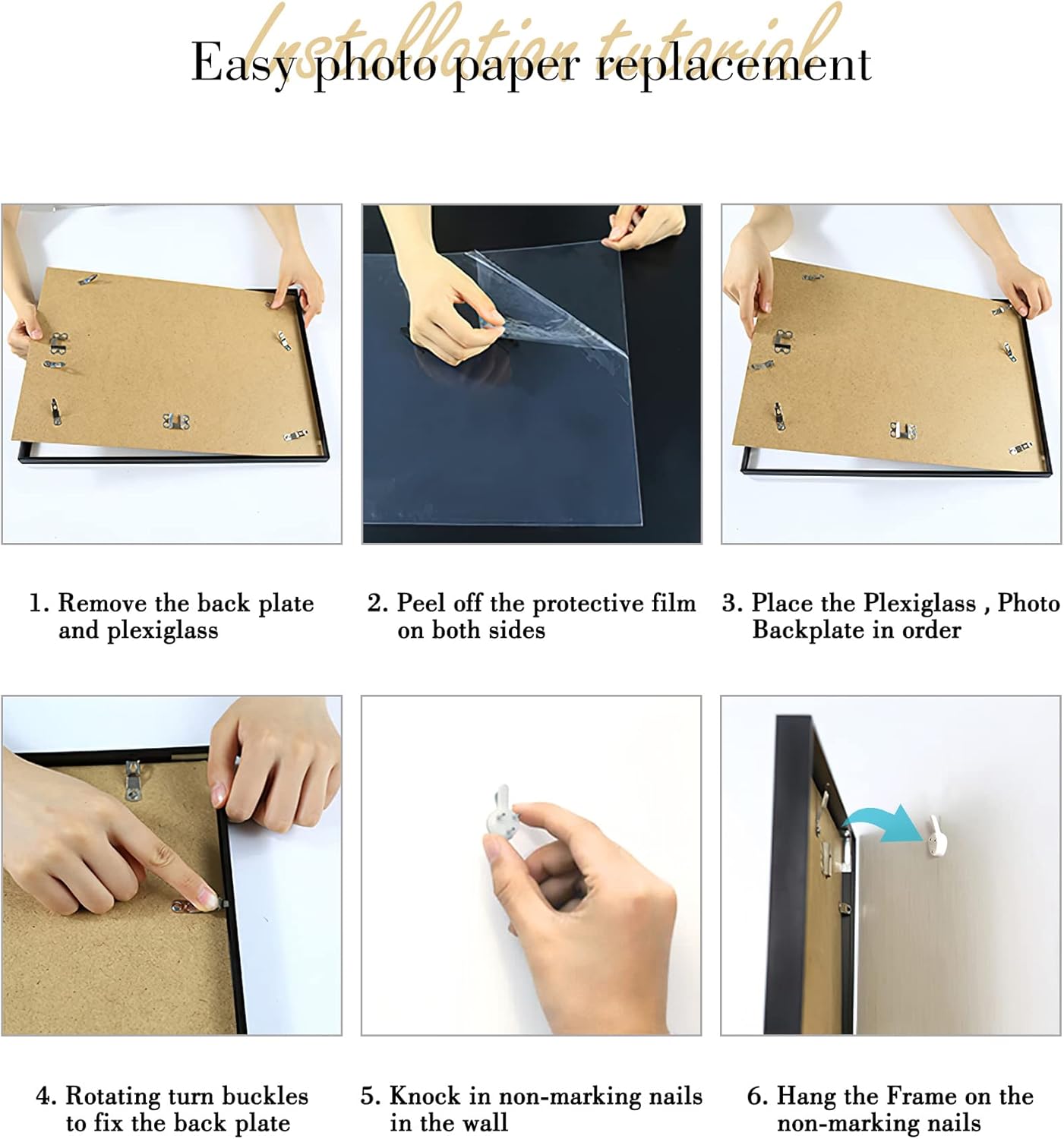 Installation tutorial

Easy photo paper replacement

1. Remove the back plate and plexiglass

2. Peel off the protective film on both sides

3. Place the Plexiglass , Photo Backplate in order

4. Rotating turn buckles to fix the back plate

5. Knock in non-marking nails in the wall

6. Hang the Frame on the non-marking nails