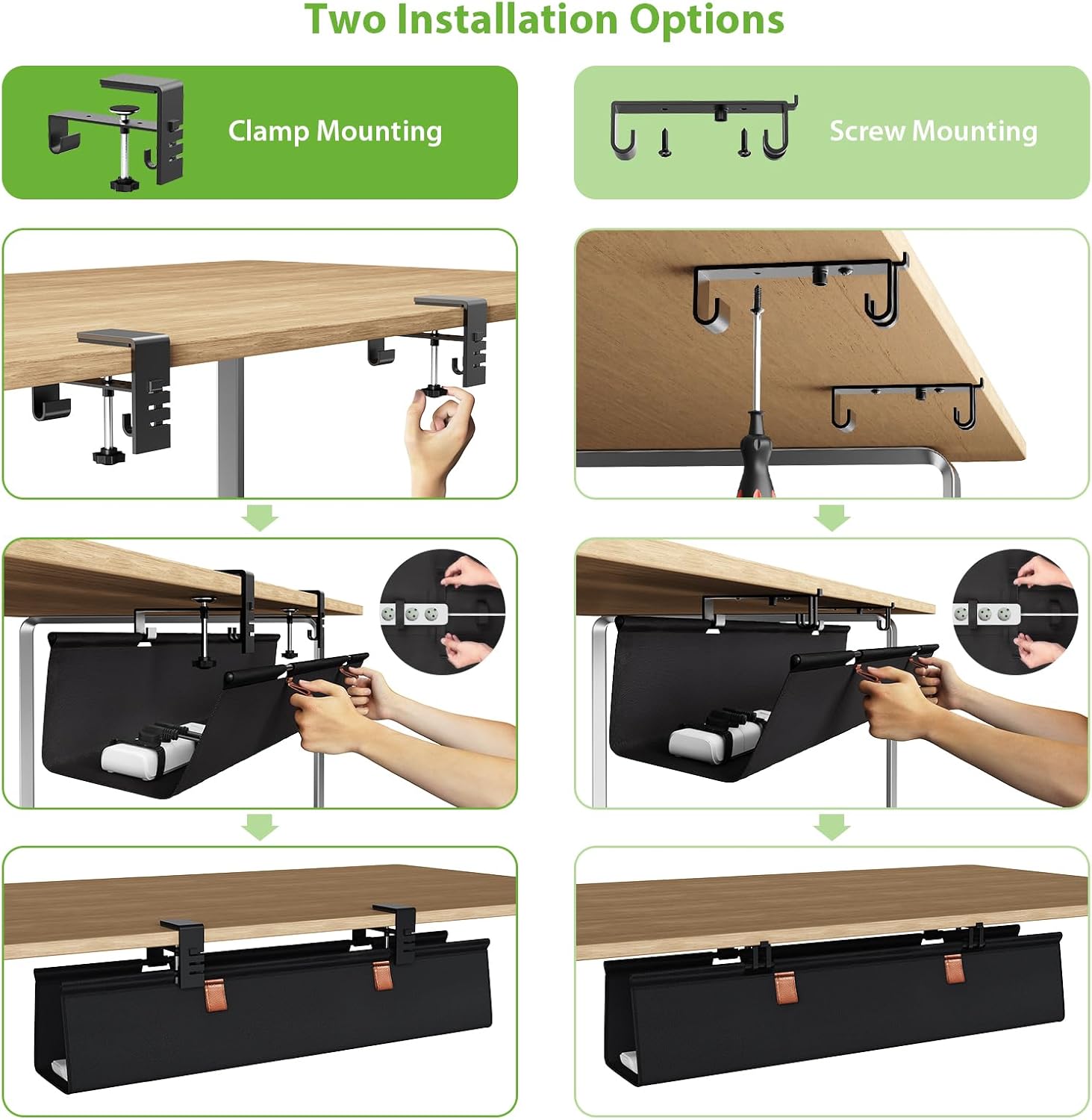 Two Installation Options

Clamp Mounting

Screw Mounting