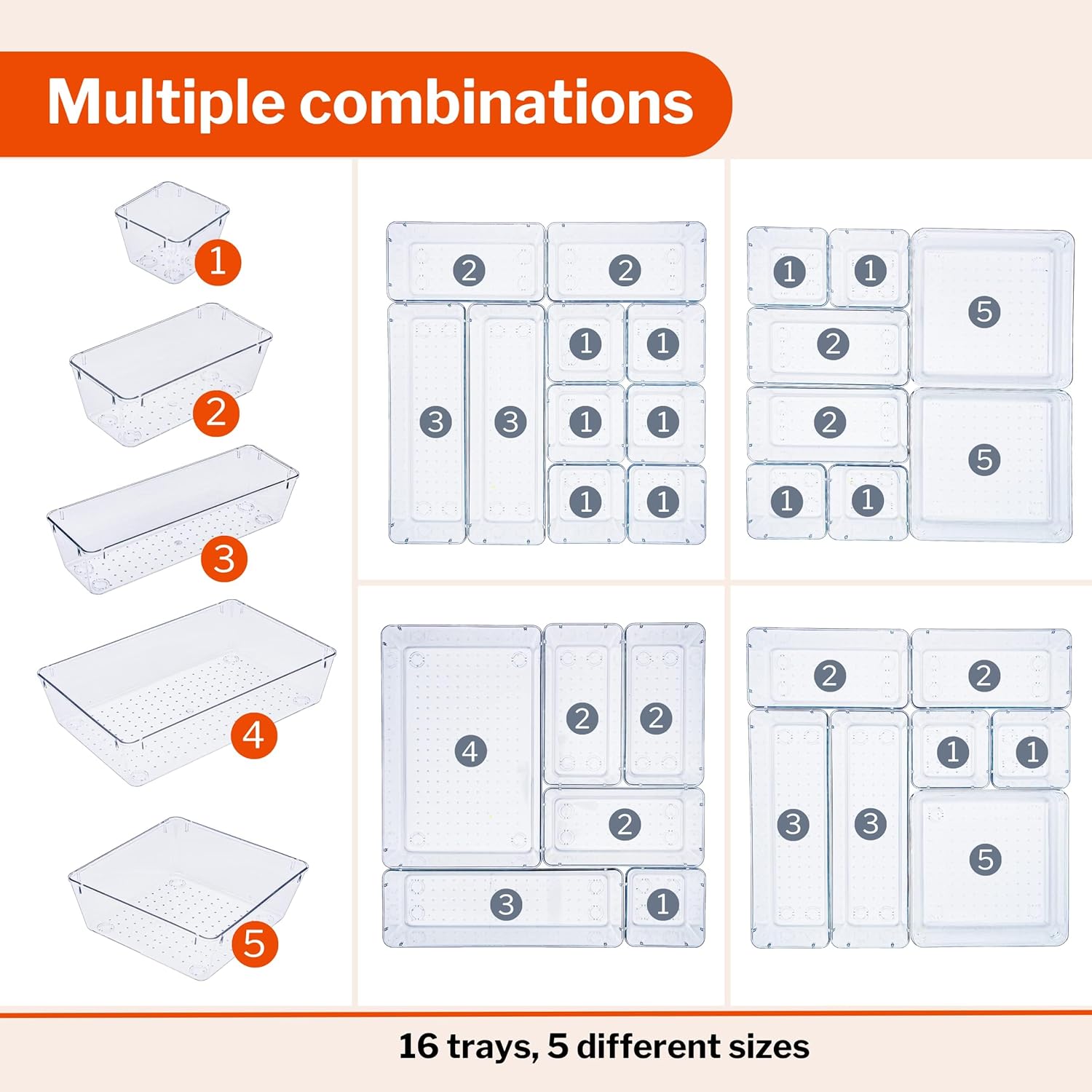 Multiple combinations

1
2
3
4
5

2 2
3 3 1 1
1 1
1 1

1 1 5
2
2 5
1 1

4 2 2
2
3 1

2 2
3 3 1 1
5

16 trays, 5 different sizes