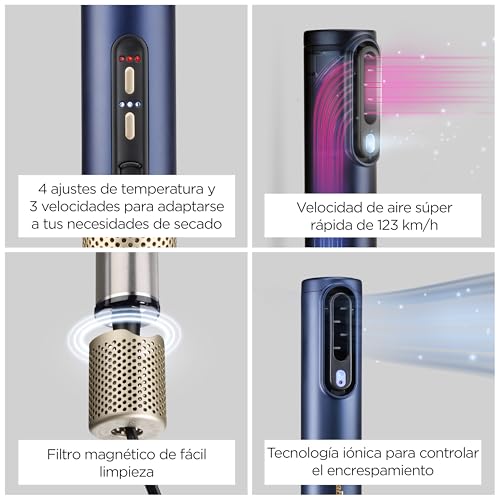 4 ajustes de temperatura y 3 velocidades para adaptarse a tus necesidades de secado

Velocidad de aire súper rápida de 123 km/h

Filtro magnético de fácil limpieza

Tecnología iónica para controlar el encrespamiento