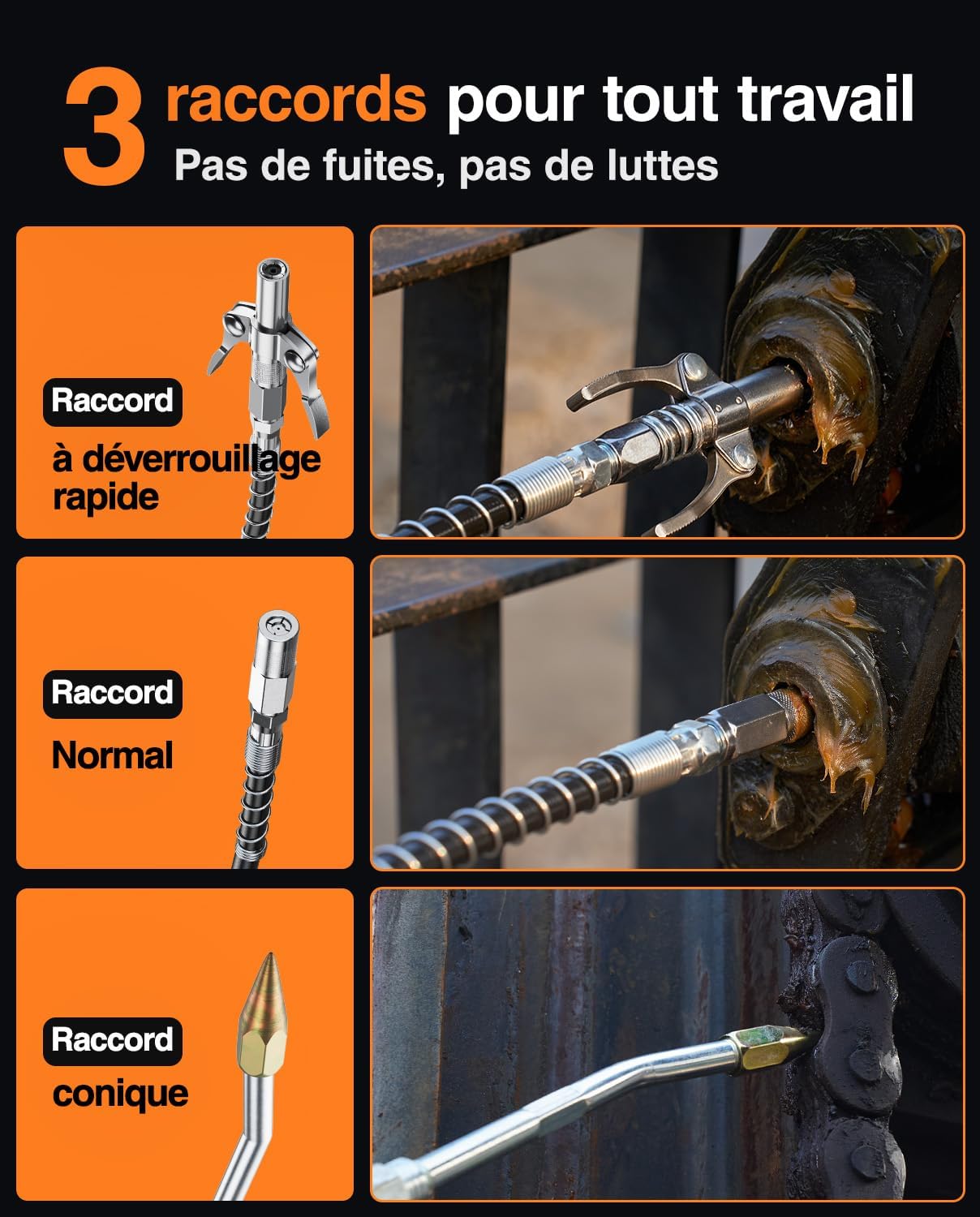 3 raccords pour tout travail
Pas de fuites, pas de luttes

Raccord
à déverrouillage rapide

Raccord
Normal

Raccord
conique