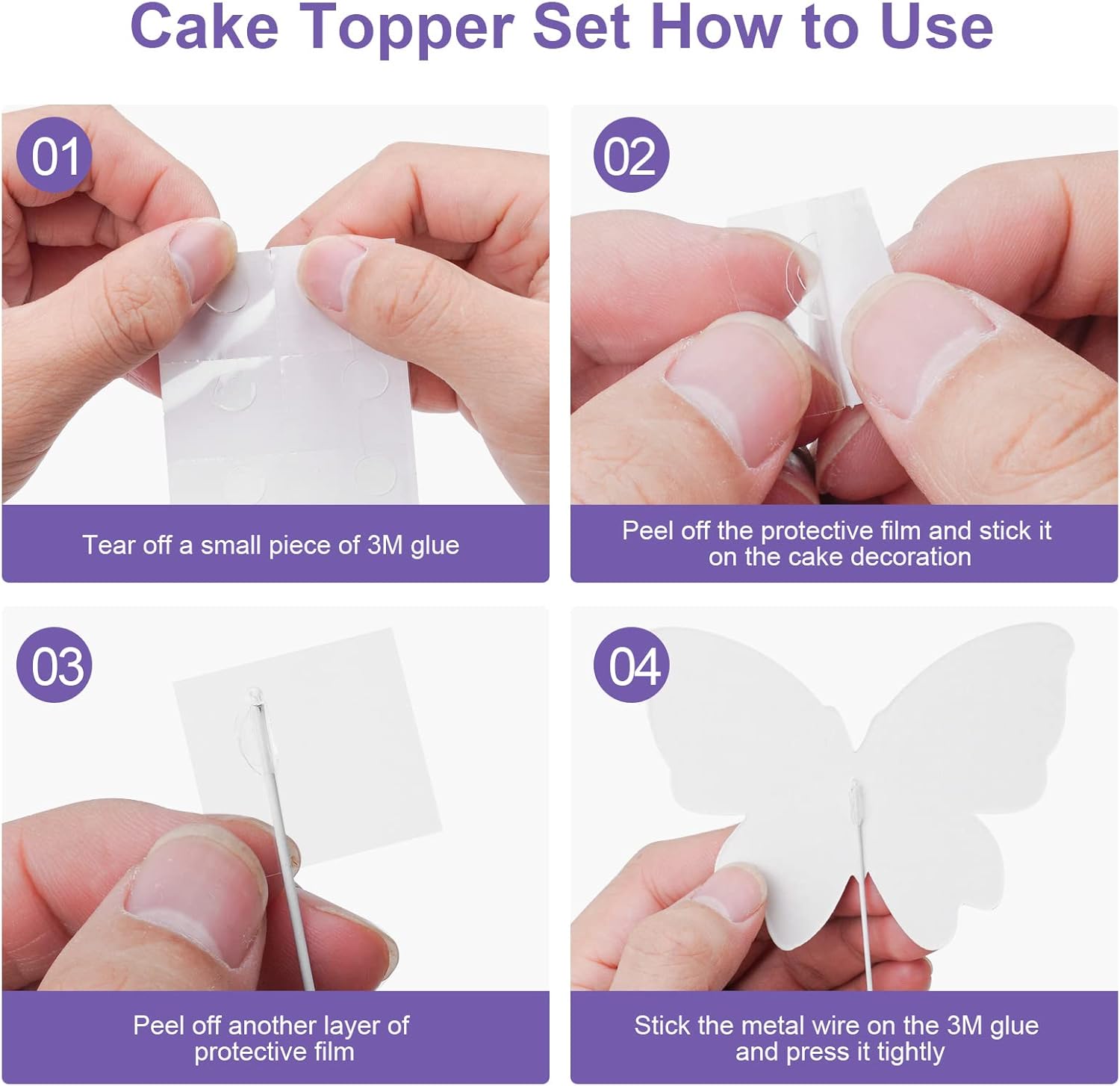 Cake Topper Set How to Use

01

Tear off a small piece of 3M glue

02

Peel off the protective film and stick it on the cake decoration

03

Peel off another layer of protective film

04

Stick the metal wire on the 3M glue and press it tightly