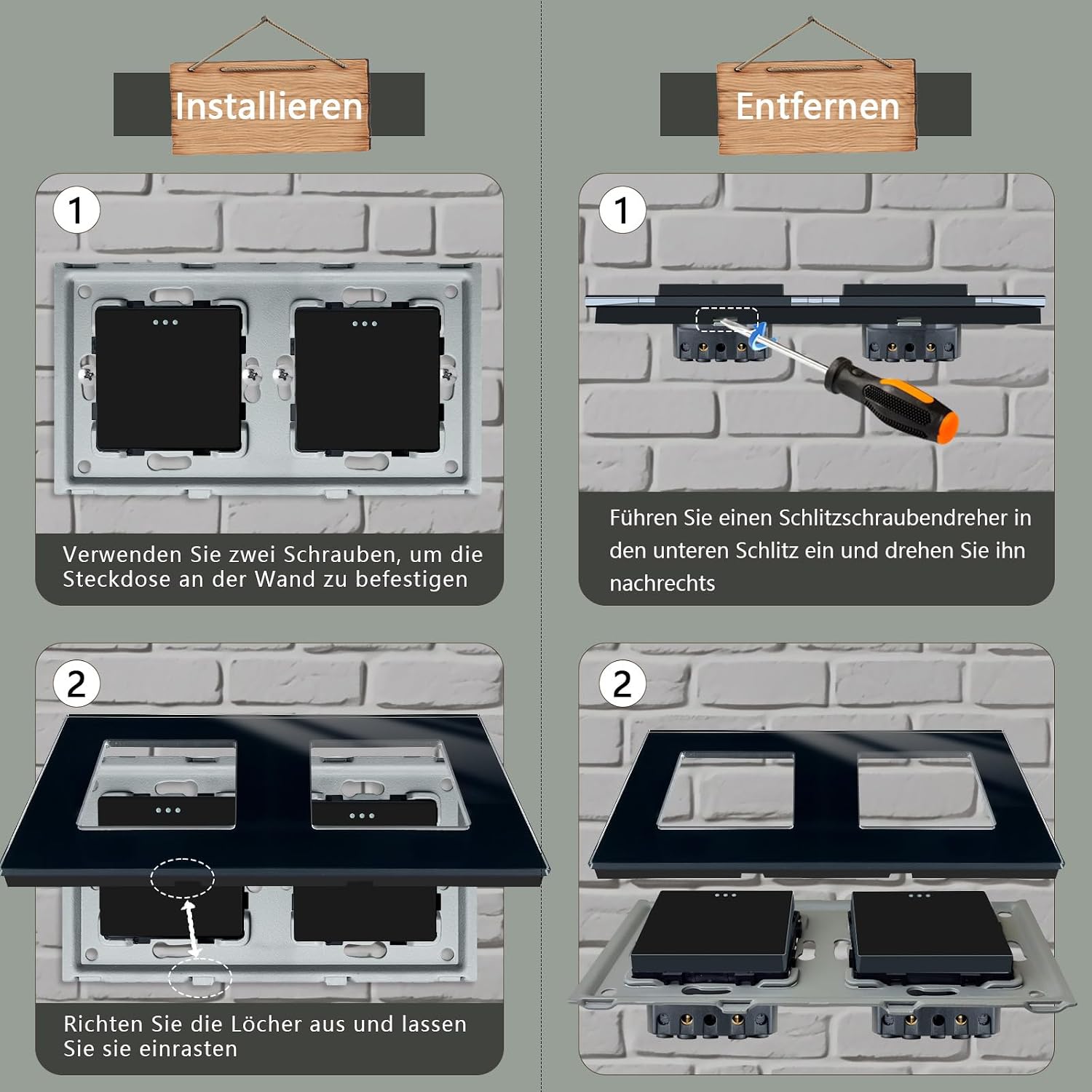 Installieren

1

Verwenden Sie zwei Schrauben, um die Steckdose an der Wand zu befestigen

2

Richten Sie die Löcher aus und lassen Sie sie einrasten

Entfernen

1

Führen Sie einen Schlitzschraubendreher in den unteren Schlitz ein und drehen Sie ihn nachrechts

2