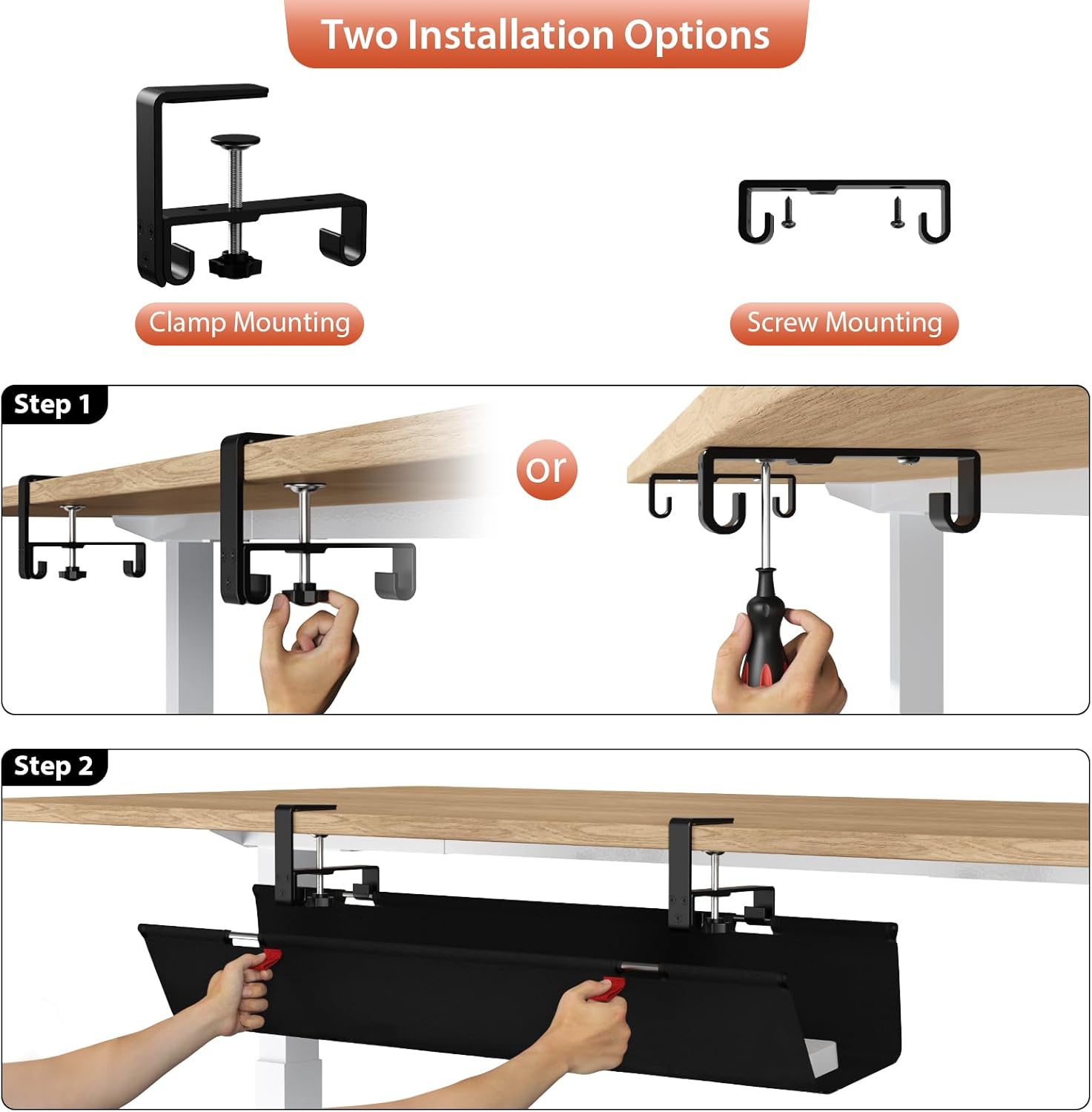 Two Installation Options

Clamp Mounting

Screw Mounting

Step 1

or

Step 2