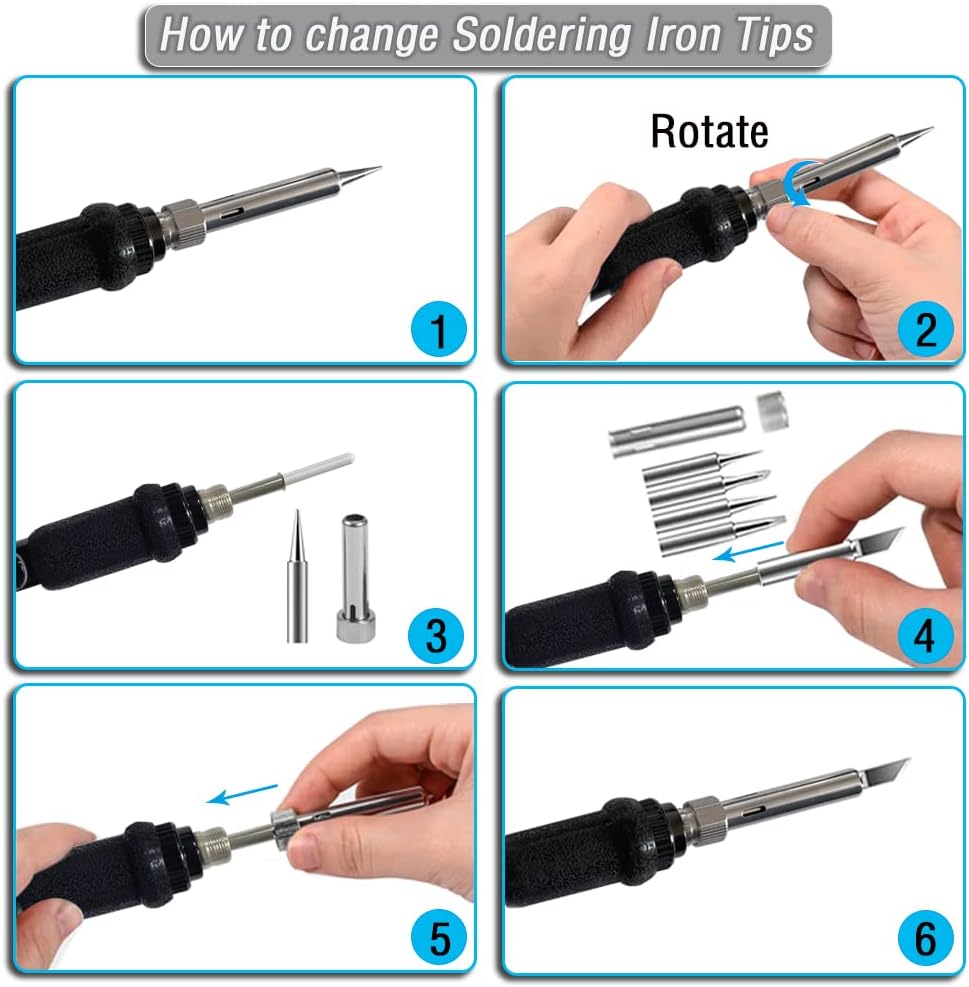 How to change Soldering Iron Tips

1

Rotate

2

3

4

5

6