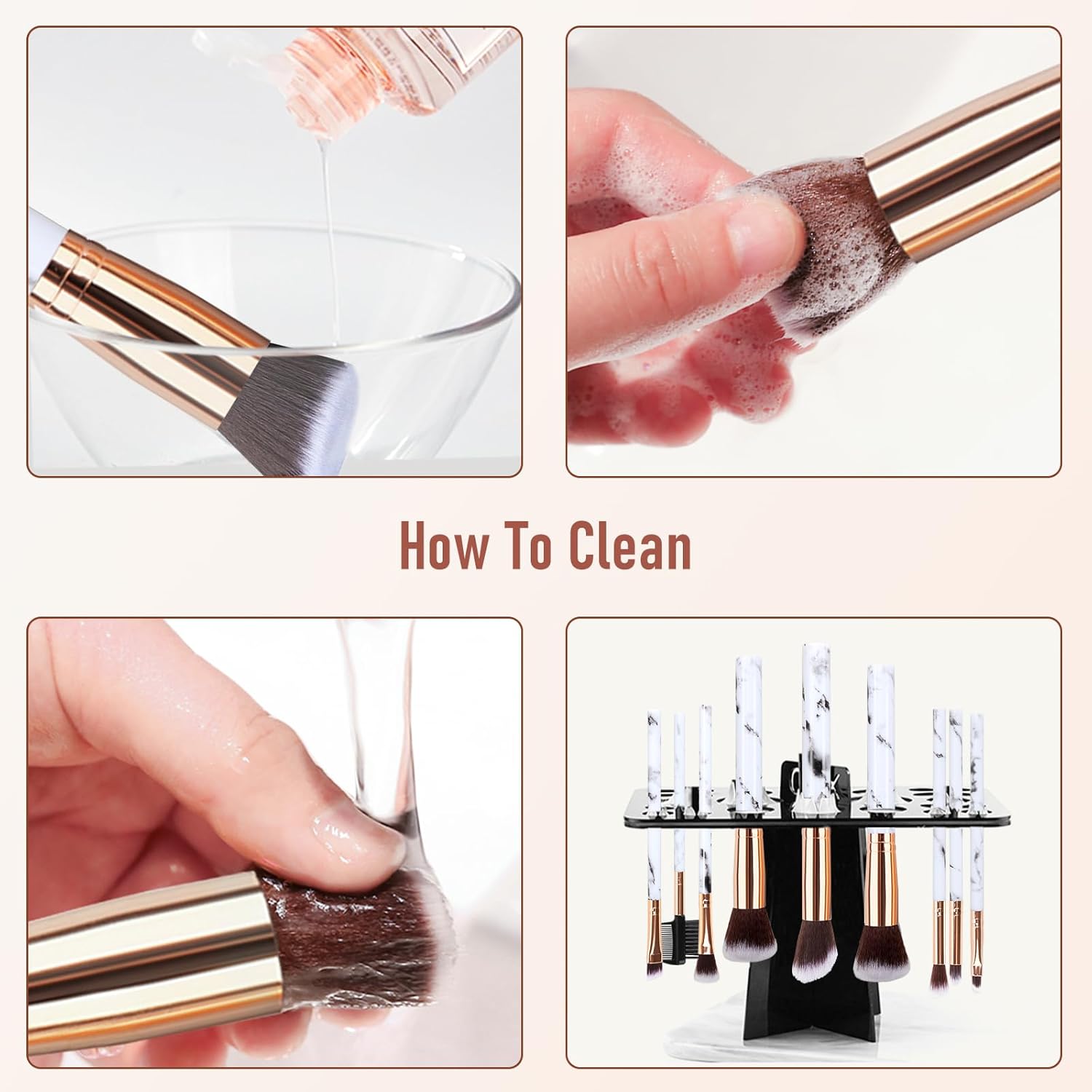 How To Clean