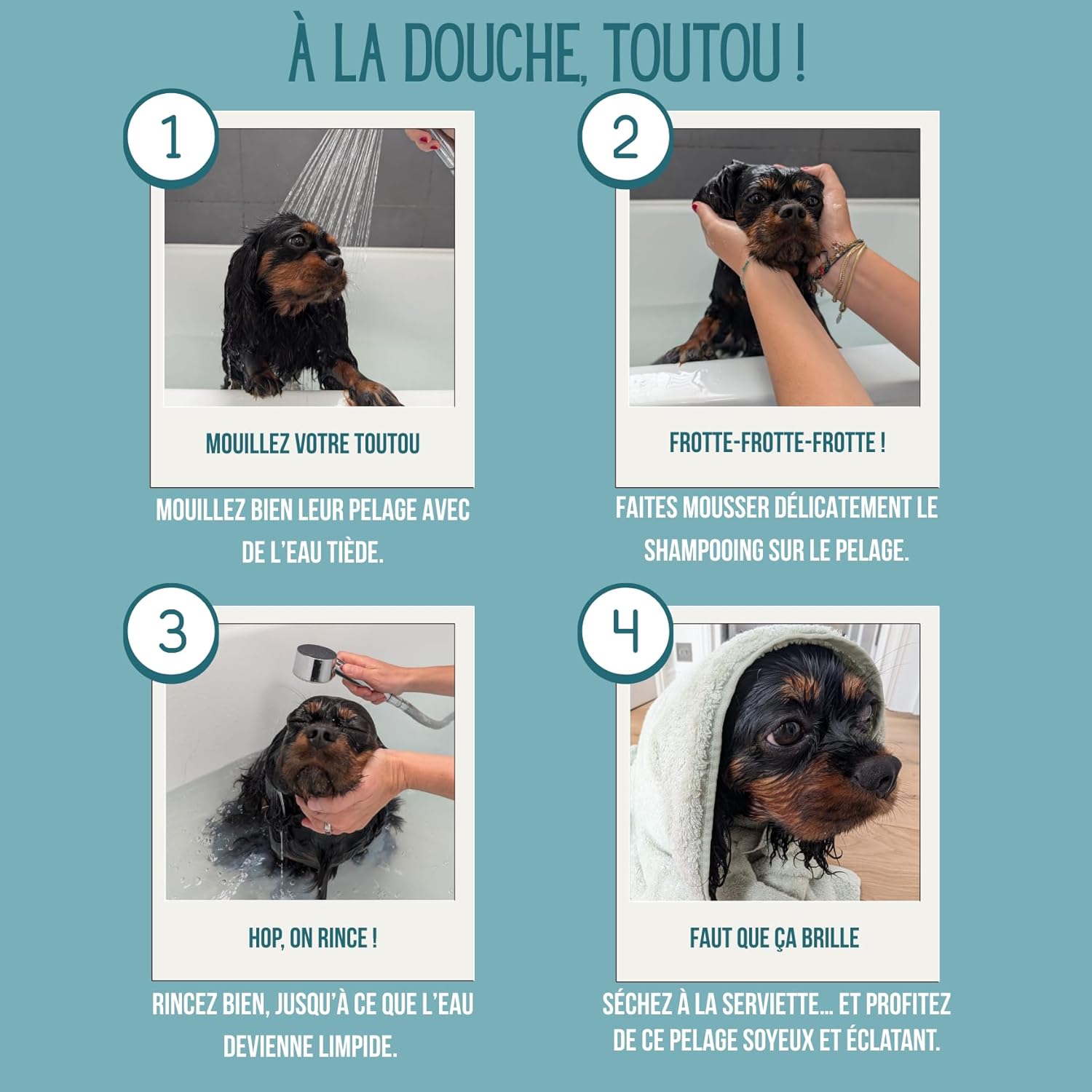 À LA DOUCHE, TOUTOU !

1

MOUILLEZ VOTRE TOUTOU

MOUILLEZ BIEN LEUR PELAGE AVEC DE L'EAU TIÈDE.

2

FROTTE-FROTTE-FROTTE !

FAITES MOUSSER DÉLICATEMENT LE SHAMPOOING SUR LE PELAGE.

3

HOP, ON RINCE !

RINCEZ BIEN, JUSQU'À CE QUE L'EAU DEVIENNE LIMPIDE.

4

FAUT QUE ÇA BRILLE

SÉCHEZ À LA SERVIETTE... ET PROFITEZ DE CE PELAGE SOYEUX ET ÉCLATANT.