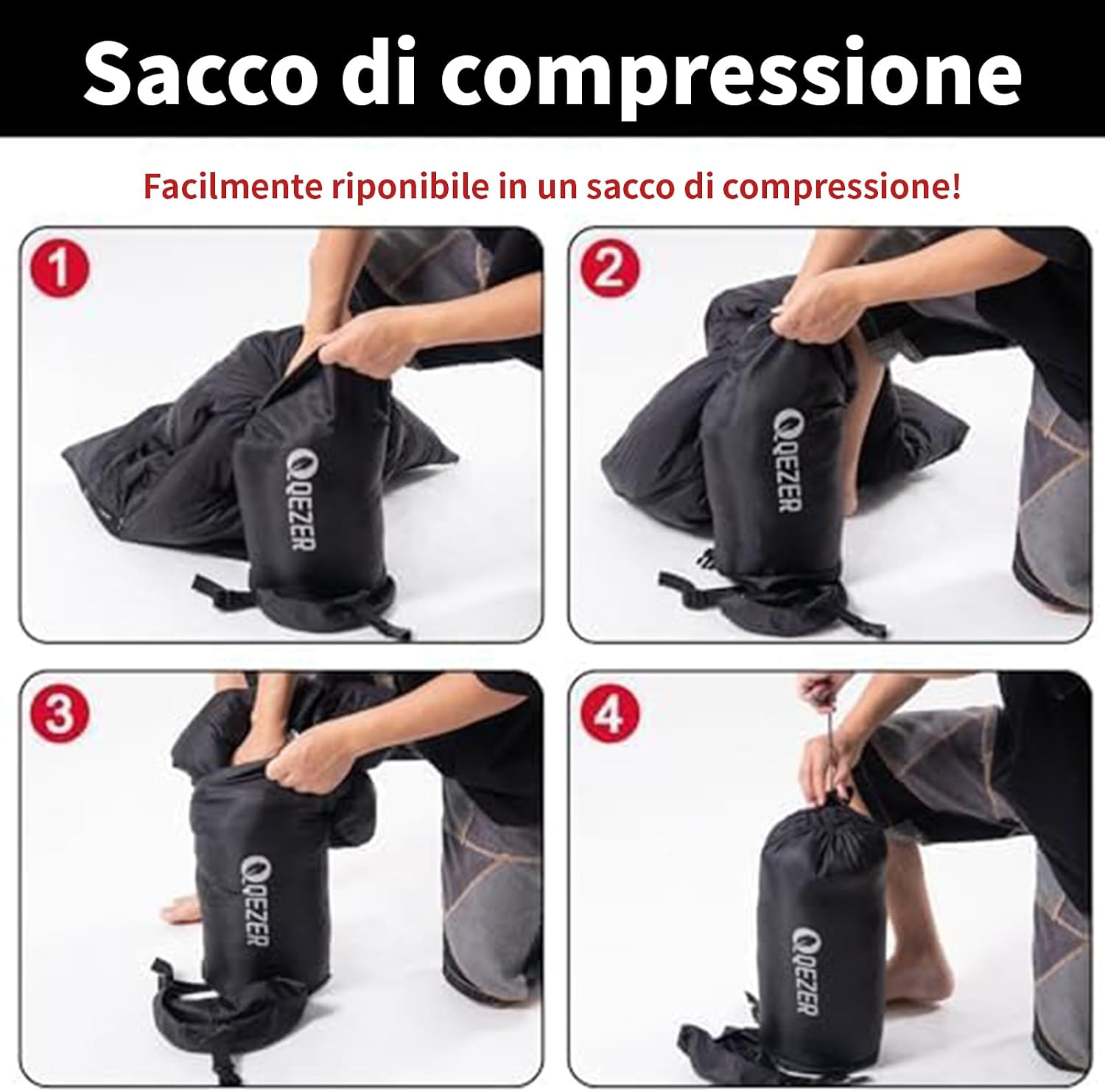 Sacco di compressione

Facilmente riponibile in un sacco di compressione!

1

QEZER

2

QEZER

3

QEZER

4

QEZER