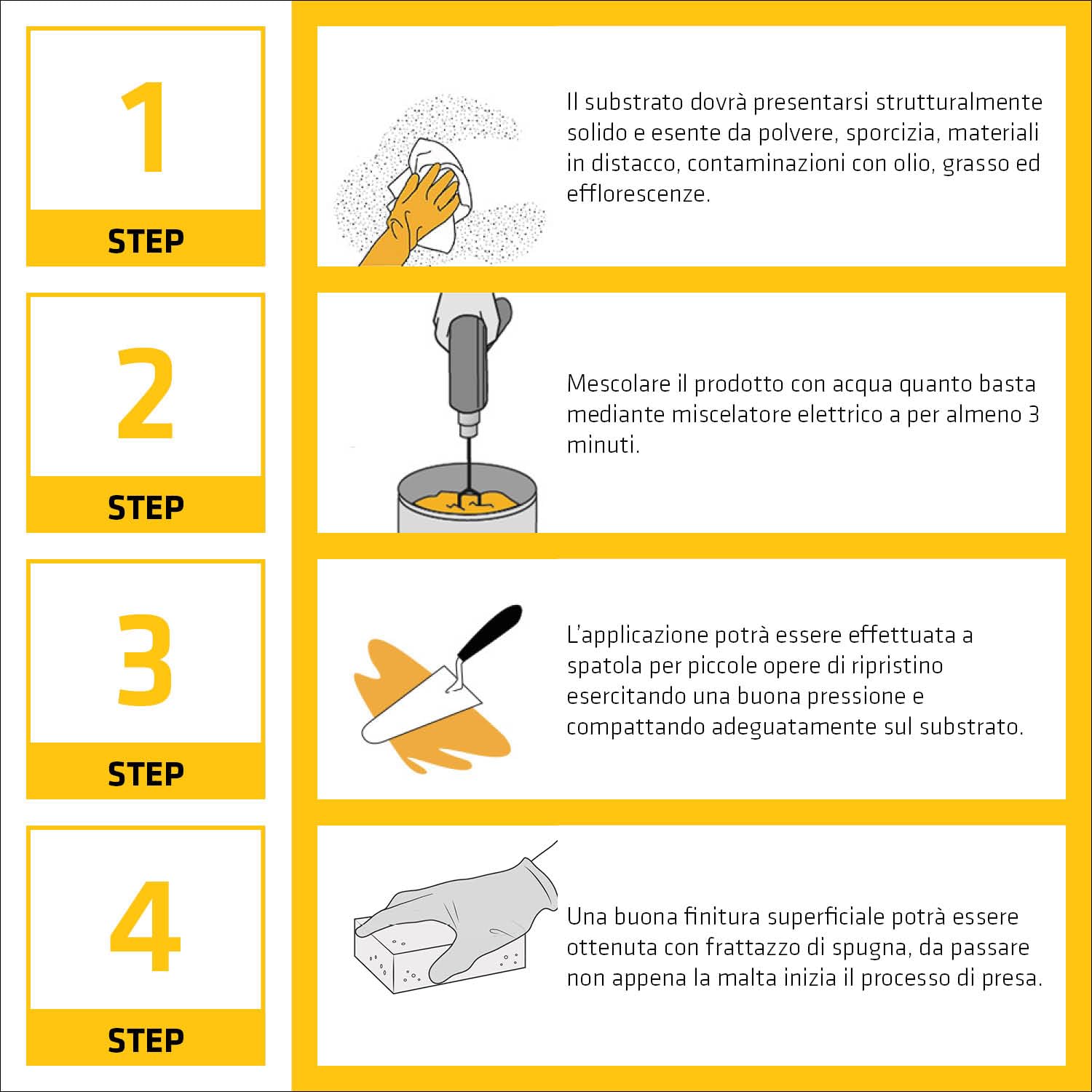 1

STEP

Il substrato dovrà presentarsi strutturalmente solido e esente da polvere, sporcizia, materiali in distacco, contaminazioni con olio, grasso ed efflorescenze.

2

STEP

Mescolare il prodotto con acqua quanto basta mediante miscelatore elettrico a per almeno 3 minuti.

3

STEP

L'applicazione potrà essere effettuata a spatola per piccole opere di ripristino esercitando una buona pressione e compattando adeguatamente sul substrato.

4

STEP

Una buona finitura superficiale potrà essere ottenuta con frattazzo di spugna, da passare non appena la malta inizia il processo di presa.