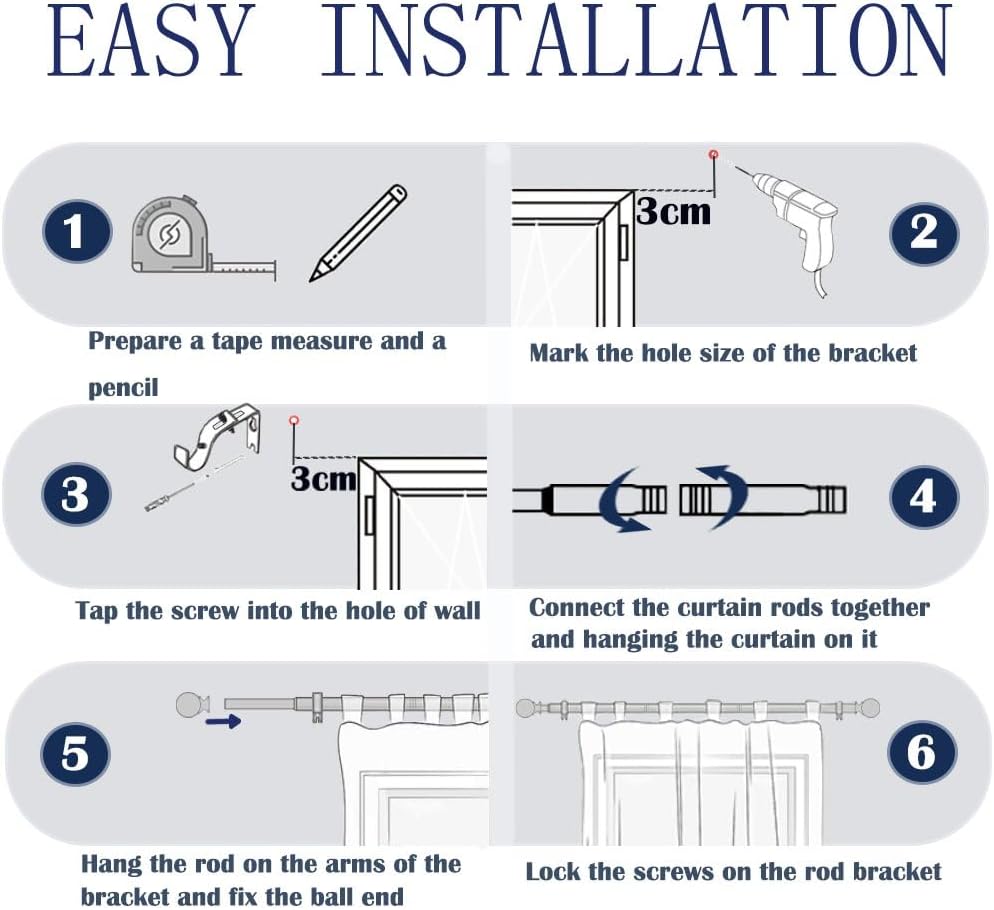 EASY INSTALLATION

1

Prepare a tape measure and a pencil

3cm

2

Mark the hole size of the bracket

3

3cm

Tap the screw into the hole of wall

4

Connect the curtain rods together and hanging the curtain on it

5

Hang the rod on the arms of the bracket and fix the ball end

6

Lock the screws on the rod bracket