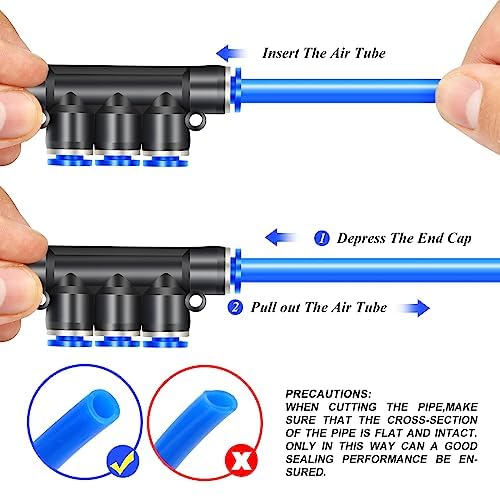 Insert The Air Tube

1 Depress The End Cap

2 Pull out The Air Tube

PRECAUTIONS:
WHEN CUTTING THE PIPE,MAKE SURE THAT THE CROSS-SECTION OF THE PIPE IS FLAT AND INTACT. ONLY IN THIS WAY CAN A GOOD SEALING PERFORMANCE BE ENSURED.