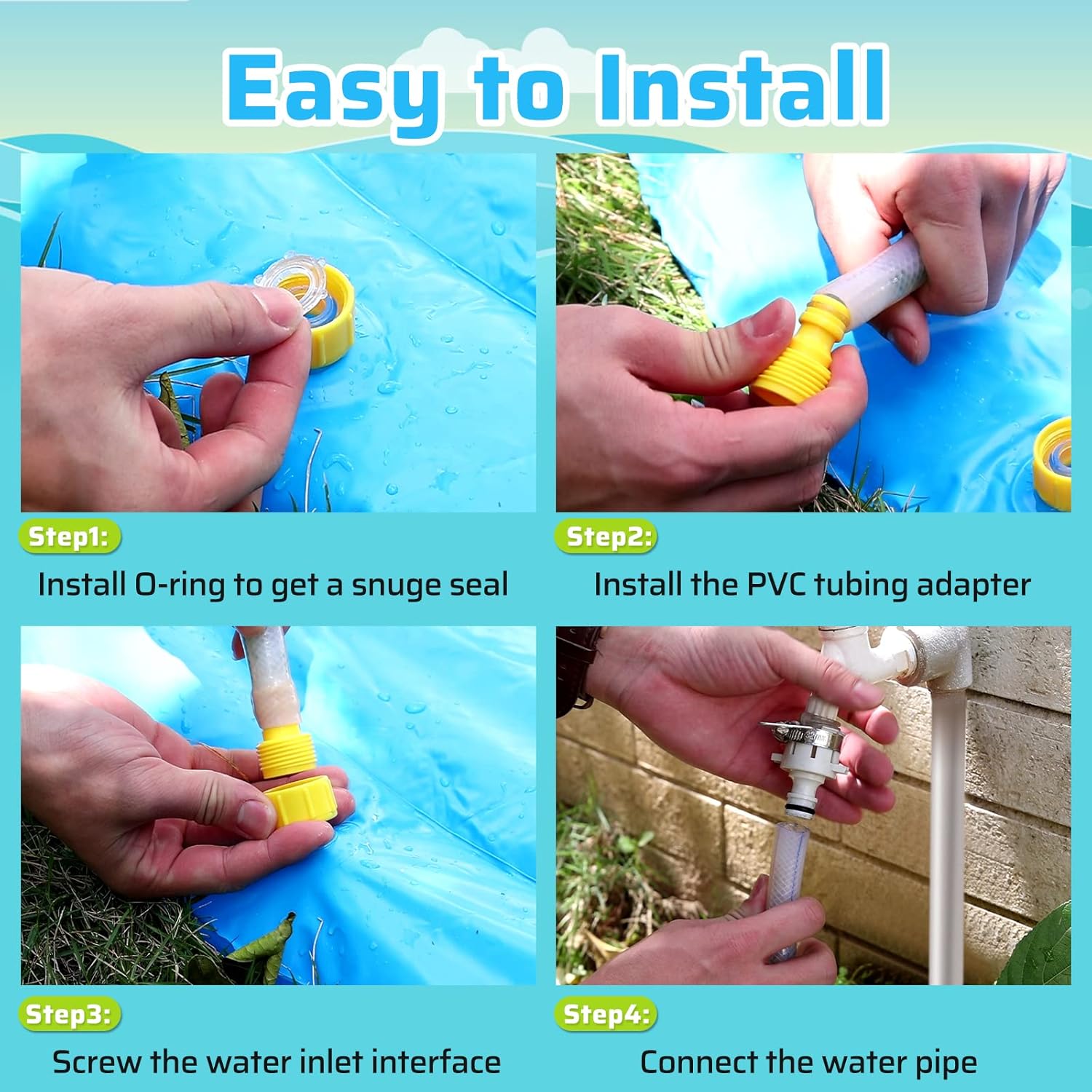 Easy to Install

Step1:
Install O-ring to get a snuge seal

Step2:
Install the PVC tubing adapter

Step3:
Screw the water inlet interface

Step4:
Connect the water pipe