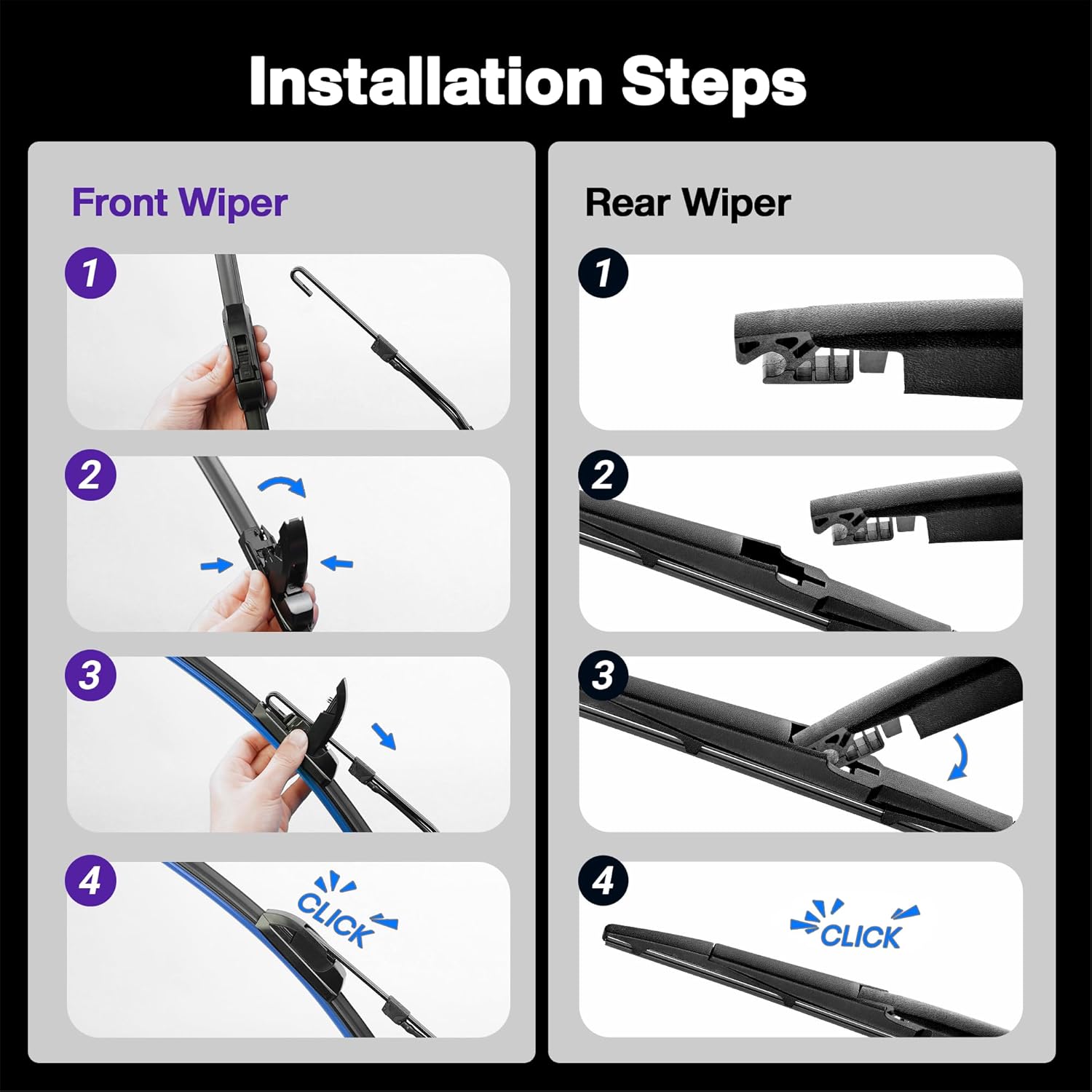 Installation Steps

Front Wiper

1

2

3

4

CLICK

Rear Wiper

1

2

3

4

CLICK