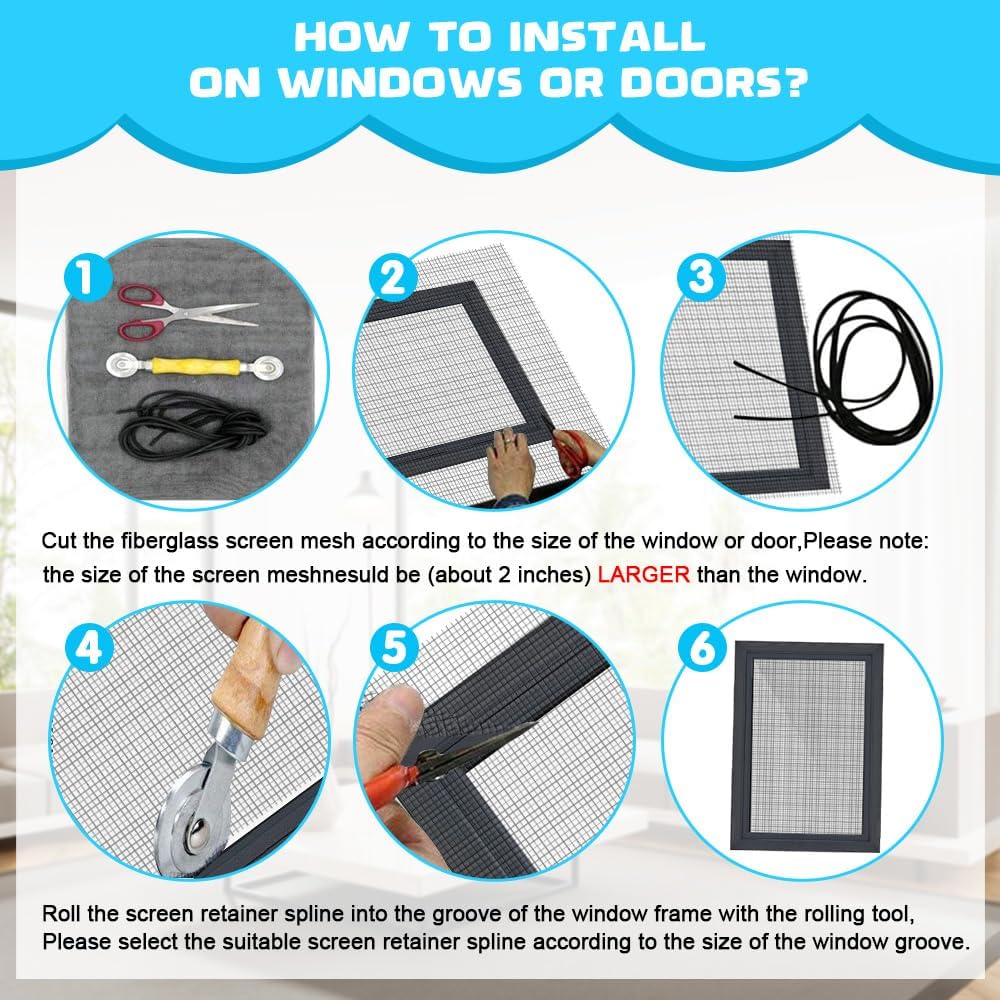 HOW TO INSTALL
ON WINDOWS OR DOORS?

1

2

3

Cut the fiberglass screen mesh according to the size of the window or door,Please note: the size of the screen meshnesuld be (about 2 inches) LARGER than the window.

4

5

6

Roll the screen retainer spline into the groove of the window frame with the rolling tool, Please select the suitable screen retainer spline according to the size of the window groove.