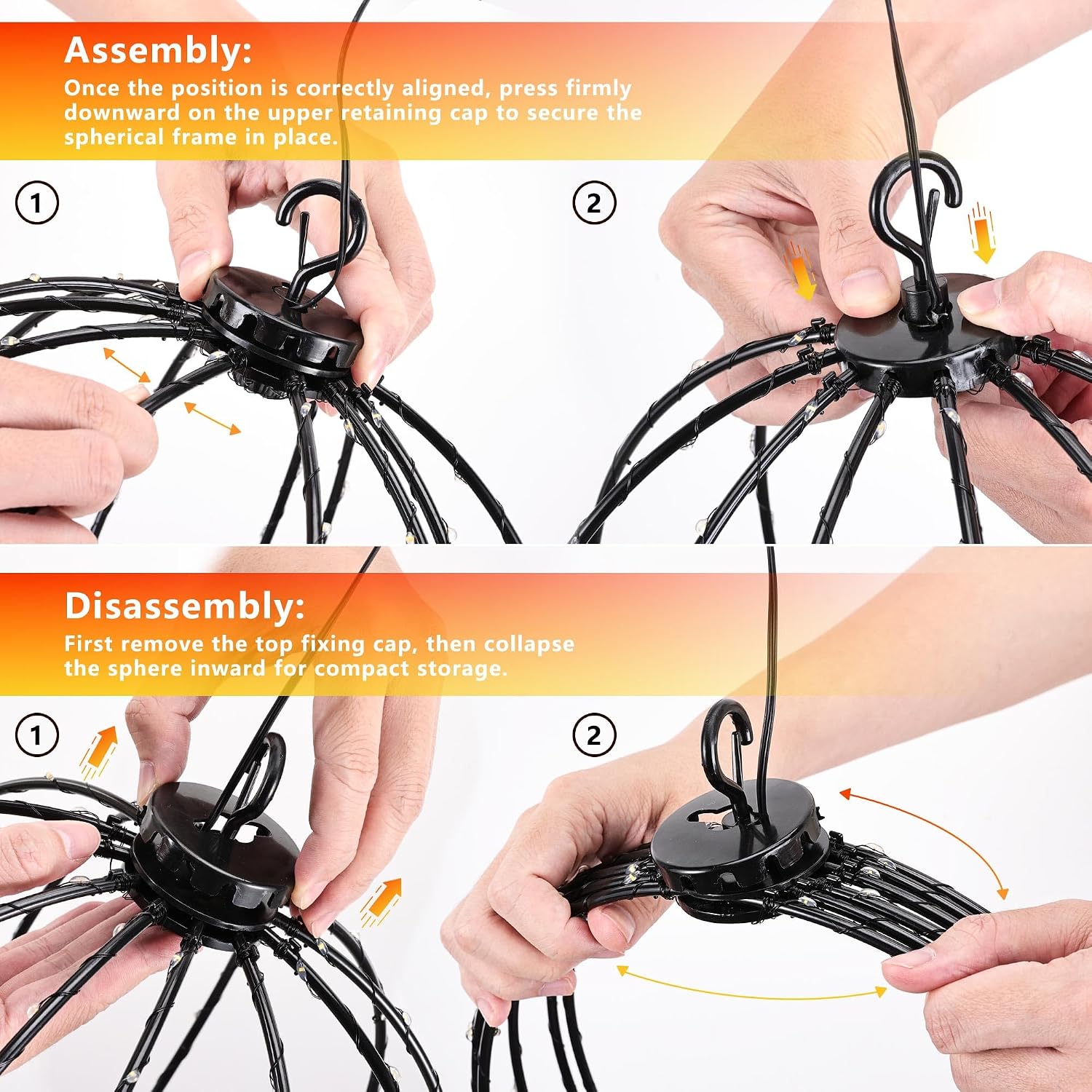 Assembly:

Once the position is correctly aligned, press firmly downward on the upper retaining cap to secure the spherical frame in place.

1

2

Disassembly:

First remove the top fixing cap, then collapse the sphere inward for compact storage.

1

2