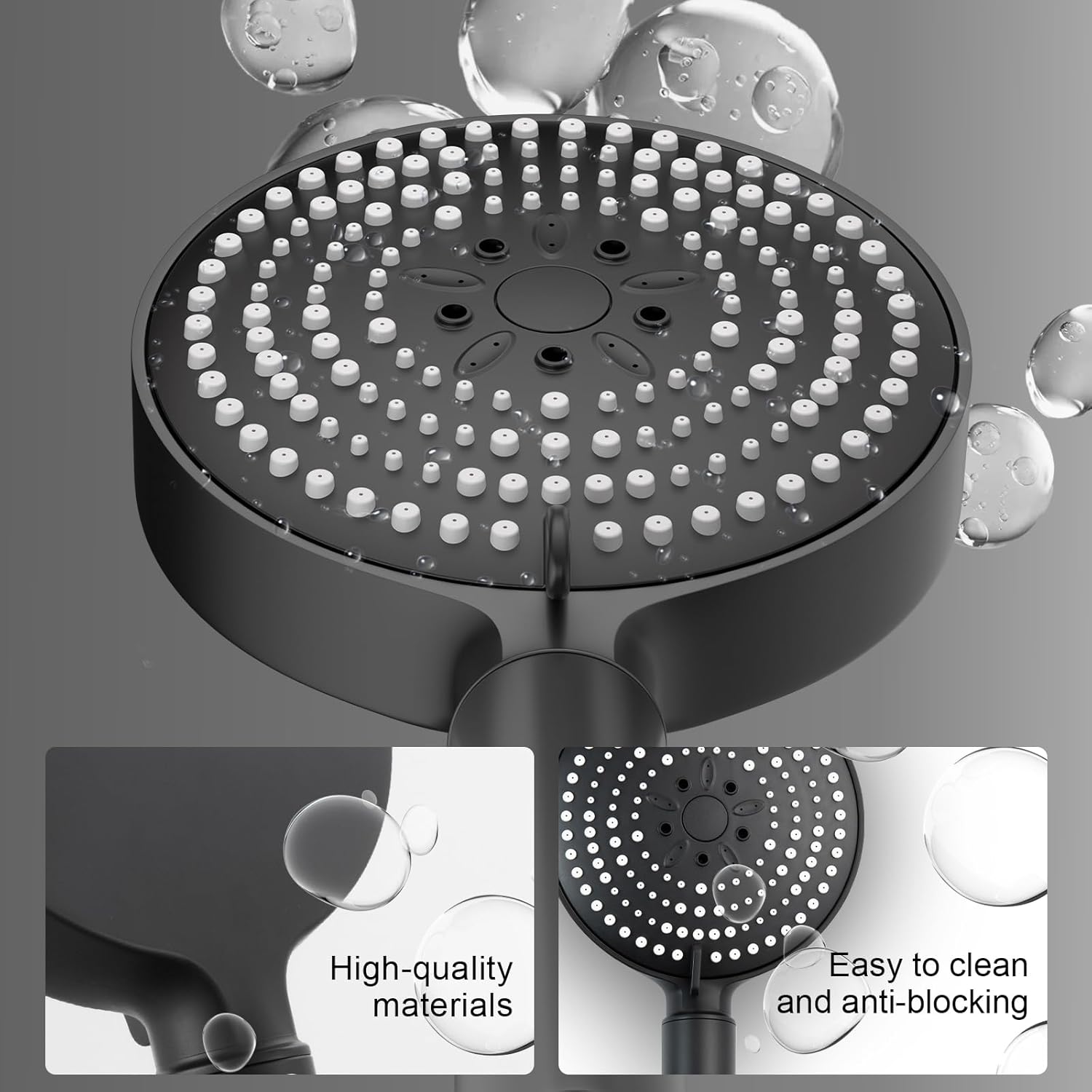 High-quality materials

Easy to clean and anti-blocking