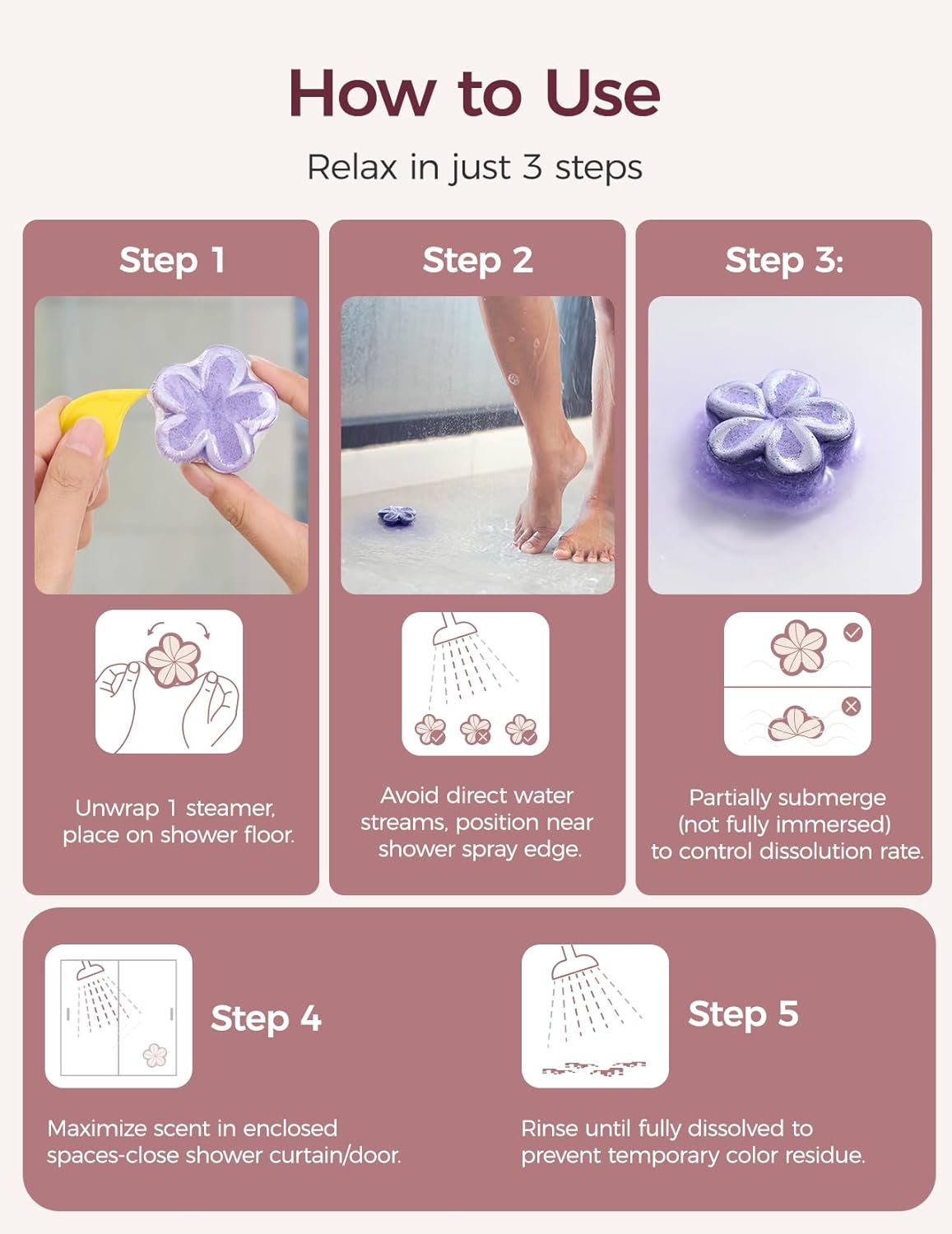 How to Use

Relax in just 3 steps

Step 1

Unwrap 1 steamer, place on shower floor.

Step 2

Avoid direct water streams, position near shower spray edge.

Step 3:

Partially submerge (not fully immersed) to control dissolution rate.

Step 4

Maximize scent in enclosed spaces-close shower curtain/door.

Step 5

Rinse until fully dissolved to prevent temporary color residue.