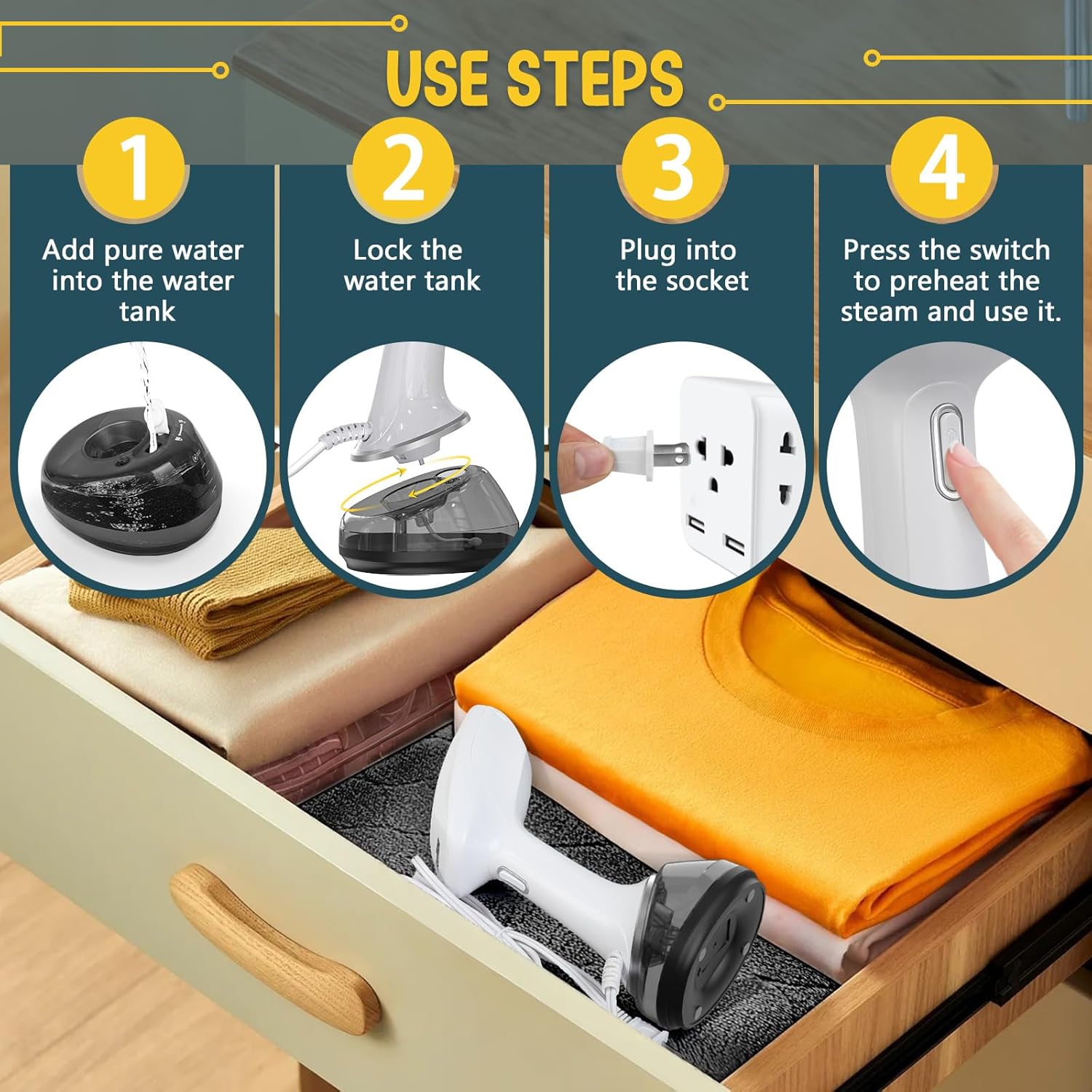 USE STEPS

1
Add pure water into the water tank

2
Lock the water tank

3
Plug into the socket

4
Press the switch to preheat the steam and use it.