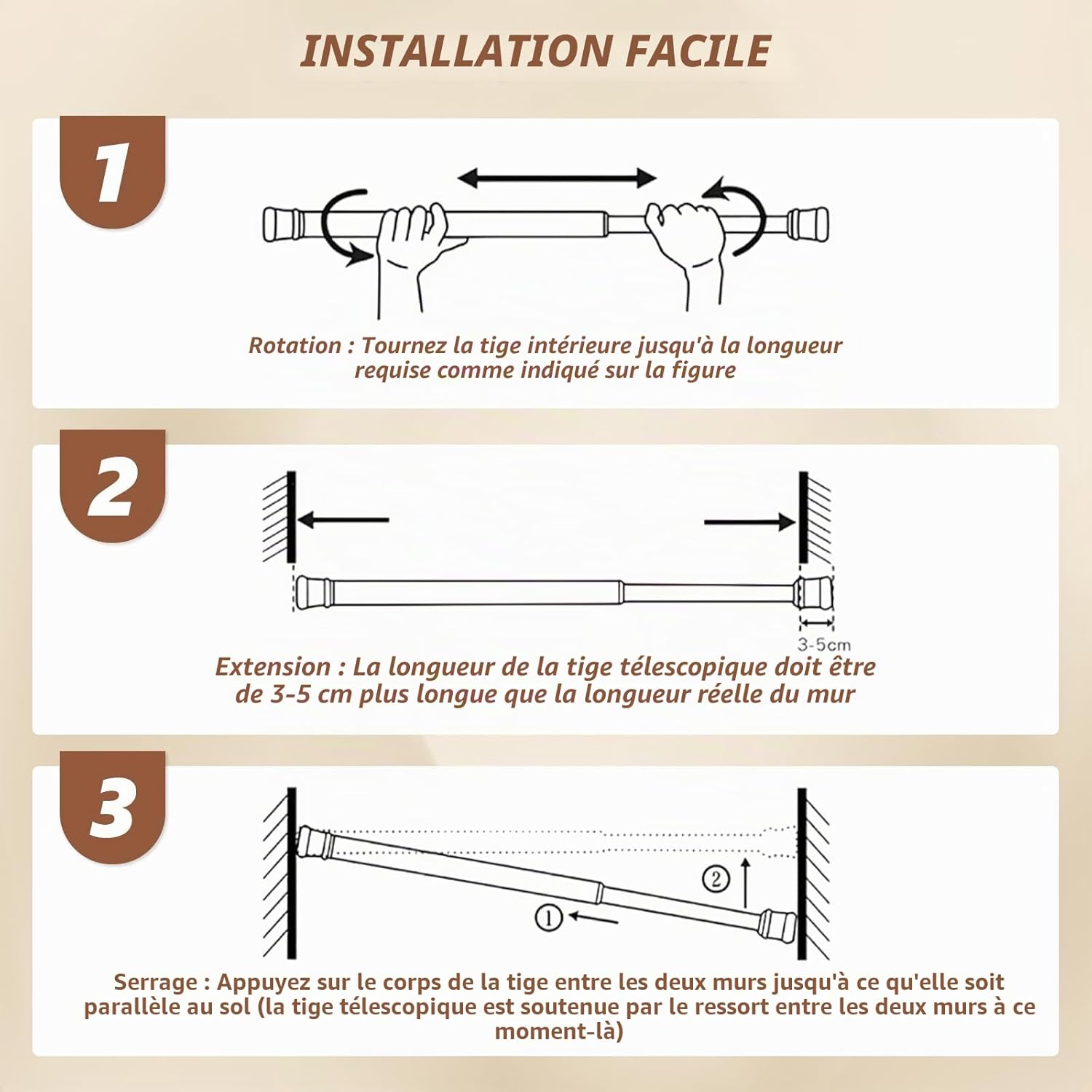 INSTALLATION FACILE

1

Rotation : Tournez la tige intérieure jusqu'à la longueur requise comme indiqué sur la figure

2

3-5cm

Extension : La longueur de la tige télescopique doit être de 3-5 cm plus longue que la longueur réelle du mur

3

②

①

Serrage : Appuyez sur le corps de la tige entre les deux murs jusqu'à ce qu'elle soit parallèle au sol (la tige télescopique est soutenue par le ressort entre les deux murs à ce moment-là)