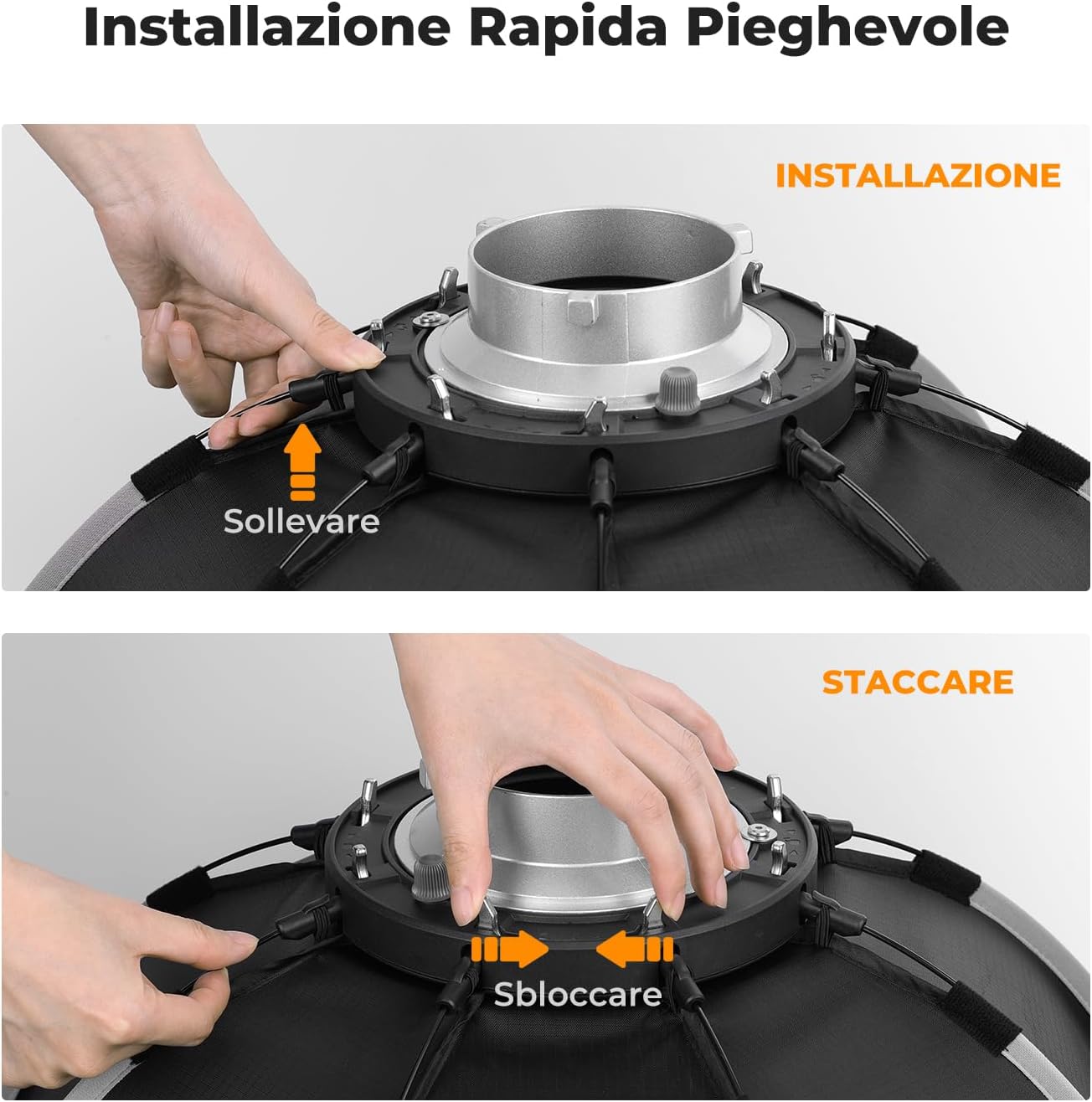 Installazione Rapida Pieghevole

INSTALLAZIONE

Sollevare

STACCARE

Sbloccare