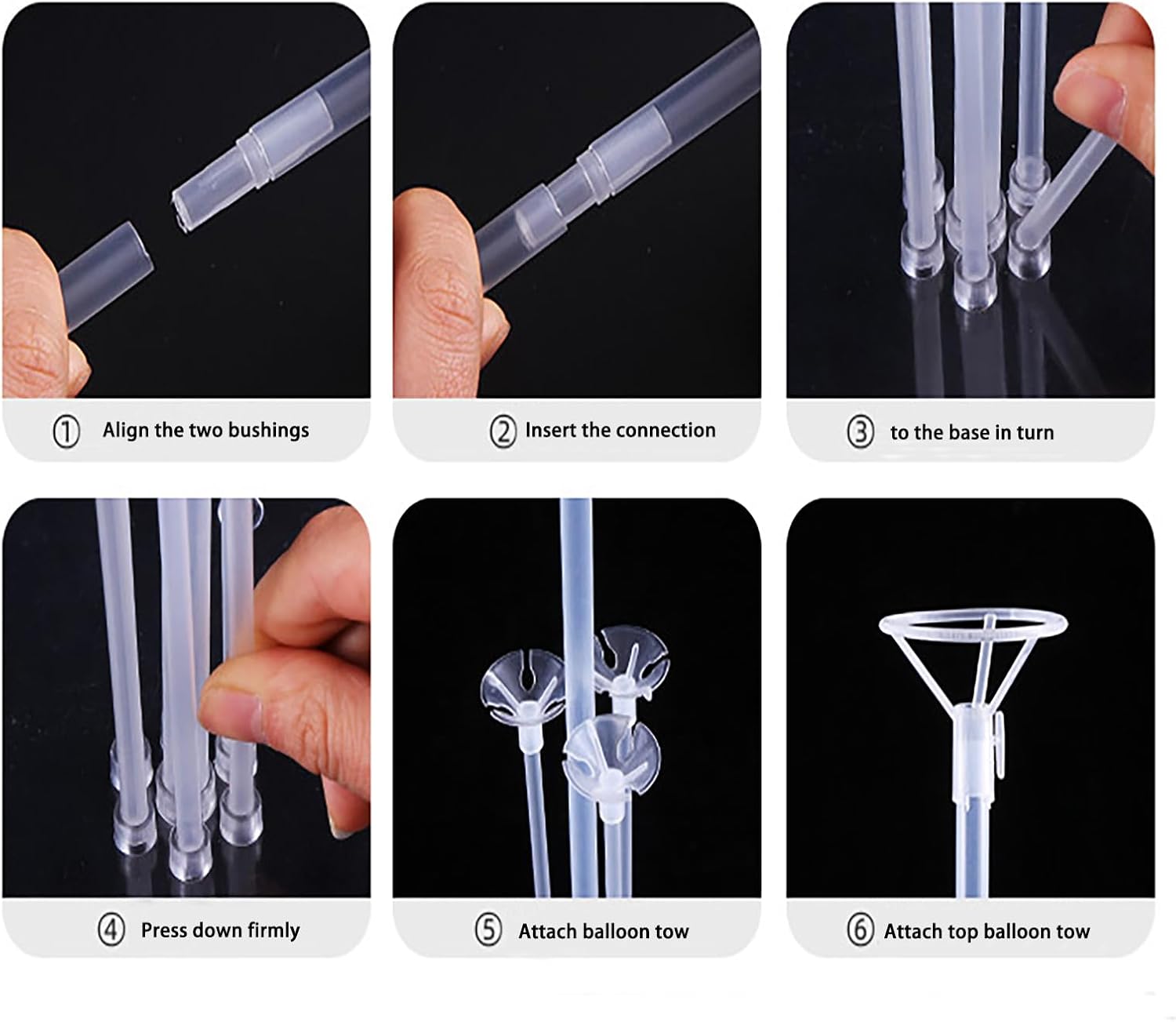 ① Align the two bushings

② Insert the connection

③ to the base in turn

④ Press down firmly

⑤ Attach balloon tow

⑥ Attach top balloon tow