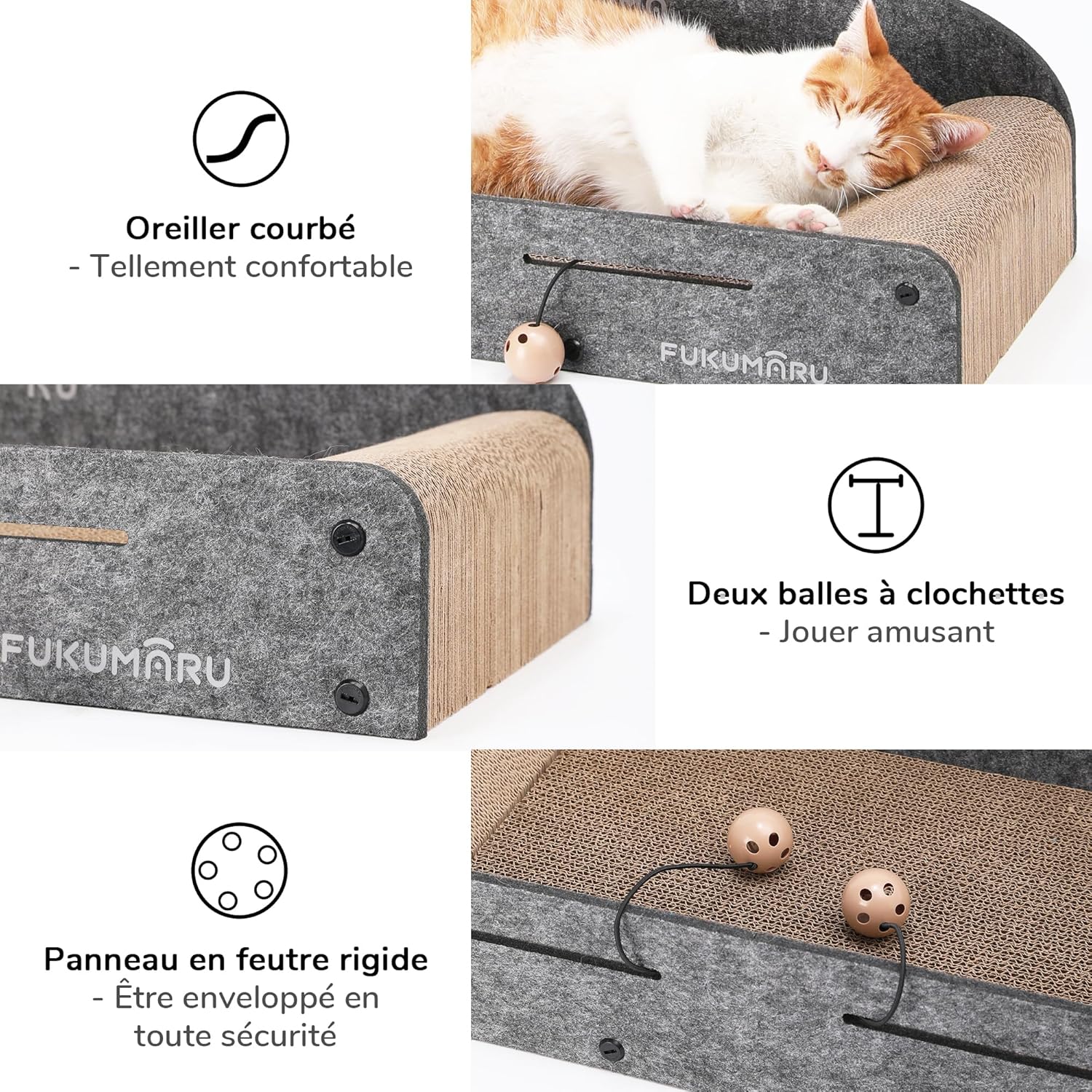 Oreiller courbé
- Tellement confortable

FUKUMARU

FUKUMARU

Deux balles à clochettes
- Jouer amusant

Panneau en feutre rigide
- Être enveloppé en toute sécurité