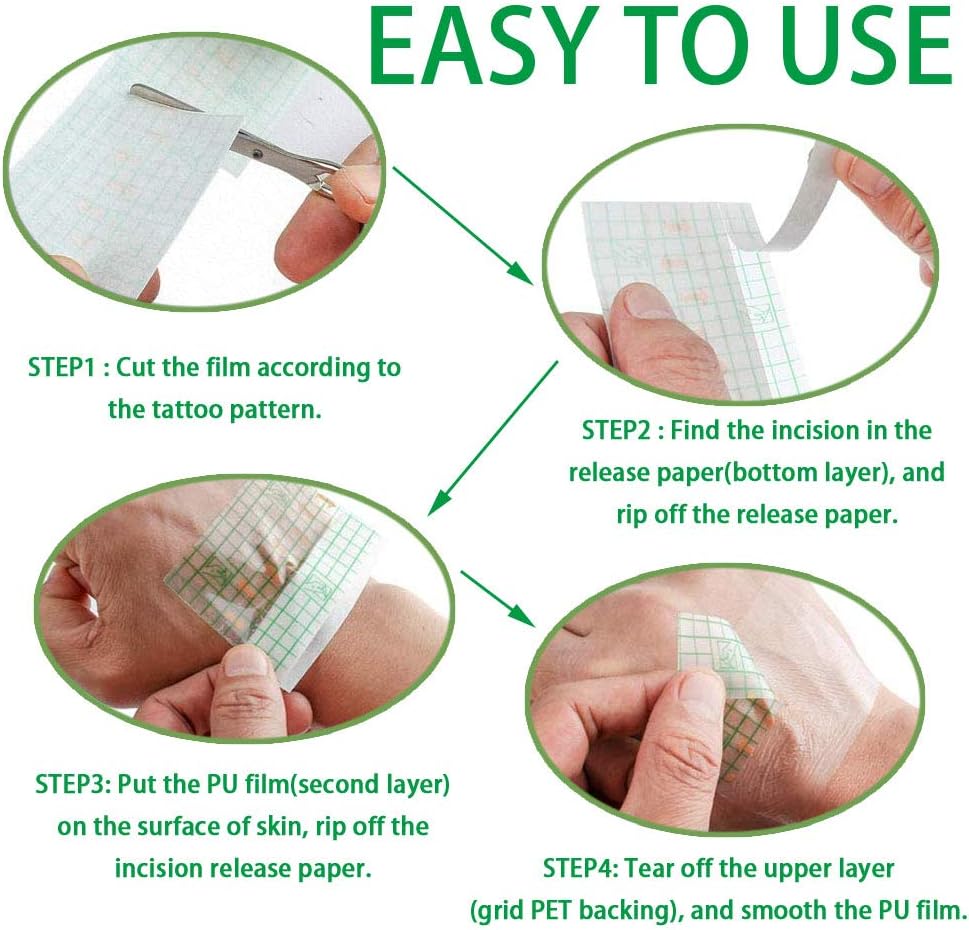 EASY TO USE

STEP1 : Cut the film according to the tattoo pattern.

STEP2 : Find the incision in the release paper(bottom layer), and rip off the release paper.

STEP3: Put the PU film(second layer) on the surface of skin, rip off the incision release paper.

STEP4: Tear off the upper layer (grid PET backing), and smooth the PU film.