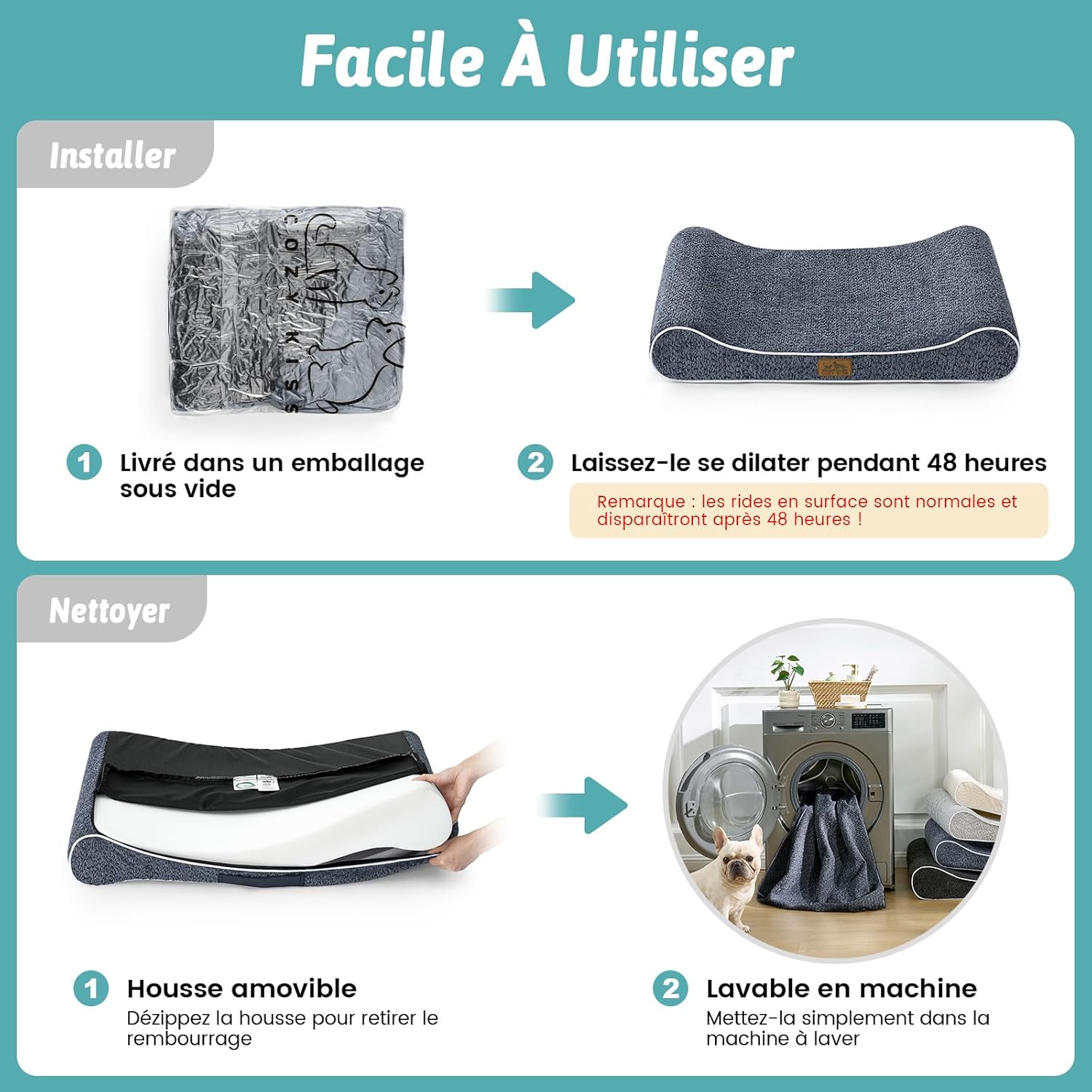 Facile À Utiliser

Installer

COZY KISS

1 Livré dans un emballage sous vide

2 Laissez-le se dilater pendant 48 heures

Remarque : les rides en surface sont normales et disparaîtront après 48 heures !

Nettoyer

1 Housse amovible
Dézippez la housse pour retirer le rembourrage

2 Lavable en machine
Mettez-la simplement dans la machine à laver