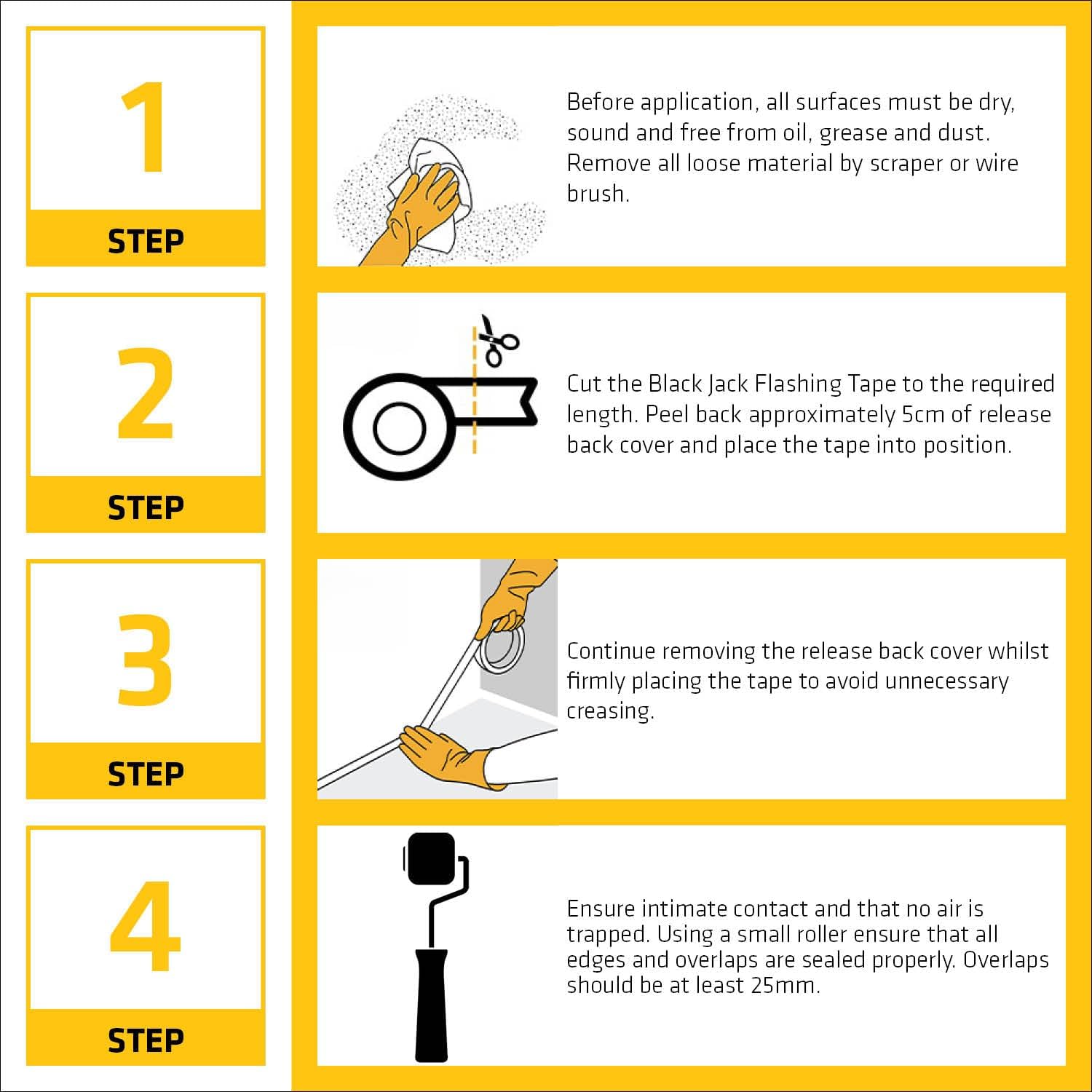 1

STEP

Before application, all surfaces must be dry, sound and free from oil, grease and dust. Remove all loose material by scraper or wire brush.

2

STEP

Cut the Black Jack Flashing Tape to the required length. Peel back approximately 5cm of release back cover and place the tape into position.

3

STEP

Continue removing the release back cover whilst firmly placing the tape to avoid unnecessary creasing.

4

STEP

Ensure intimate contact and that no air is trapped. Using a small roller ensure that all edges and overlaps are sealed properly. Overlaps should be at least 25mm.