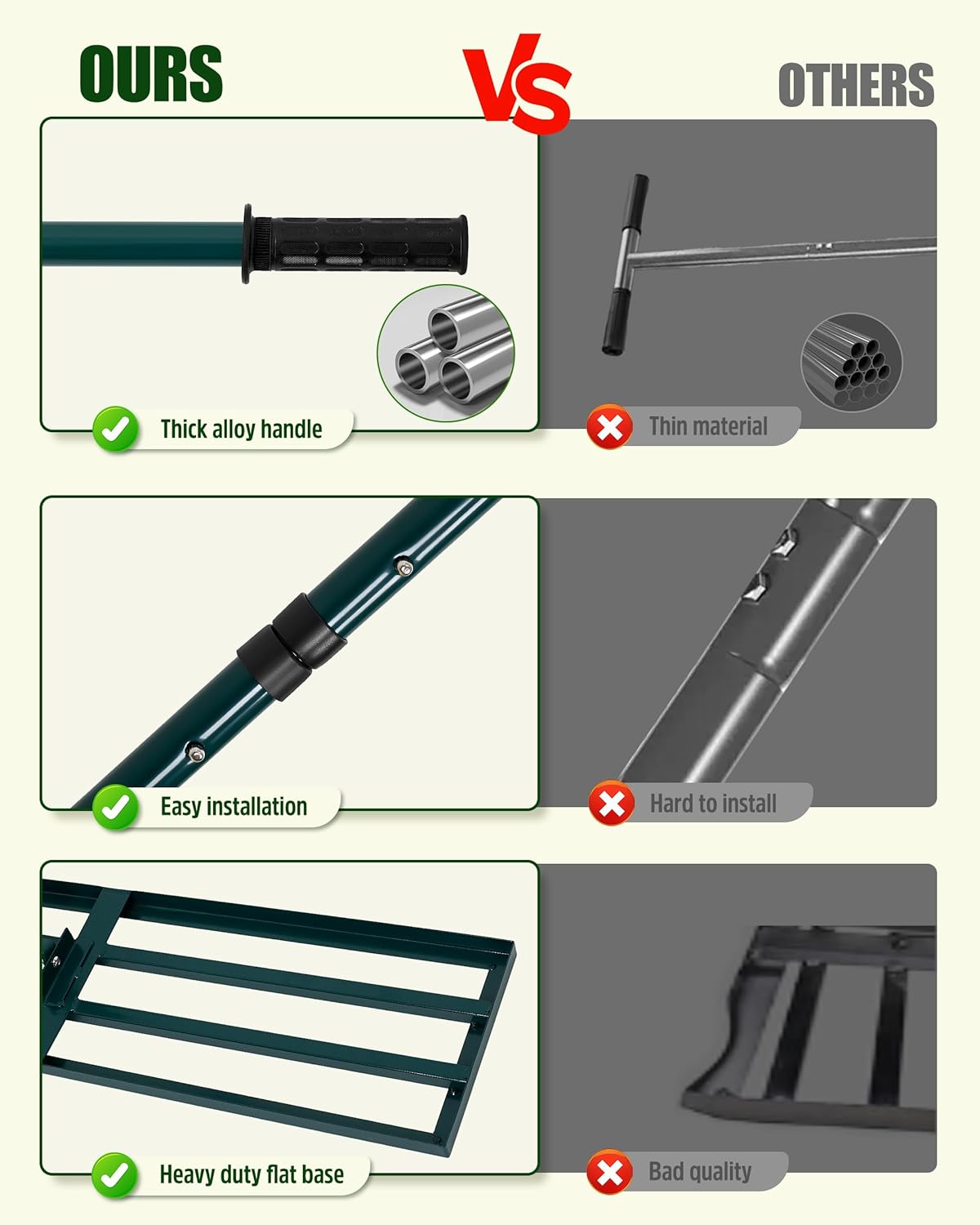 OURS

VS

OTHERS

Thick alloy handle

Thin material

Easy installation

Hard to install

Heavy duty flat base

Bad quality