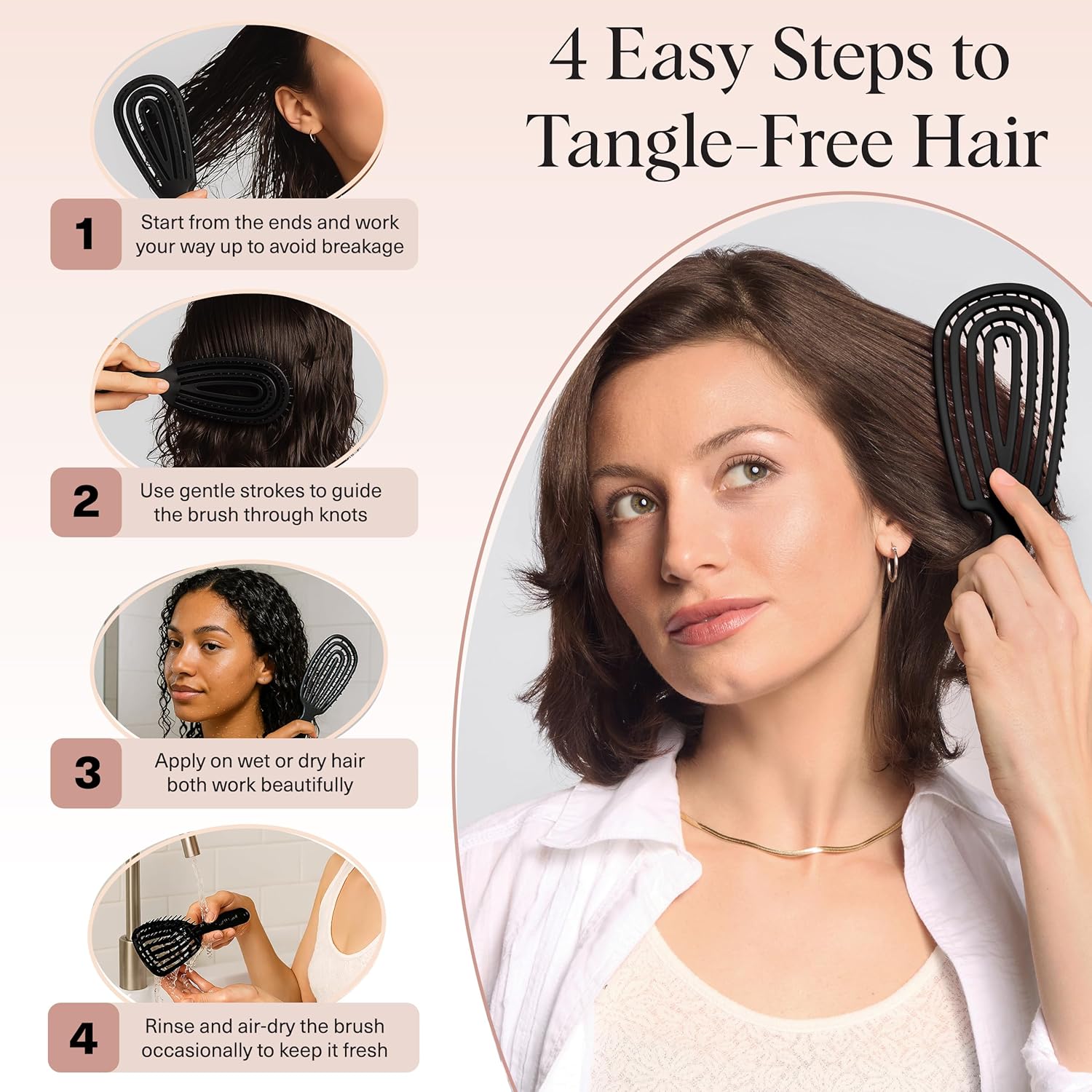 4 Easy Steps to Tangle-Free Hair

1 Start from the ends and work your way up to avoid breakage

2 Use gentle strokes to guide the brush through knots

3 Apply on wet or dry hair both work beautifully

4 Rinse and air-dry the brush occasionally to keep it fresh