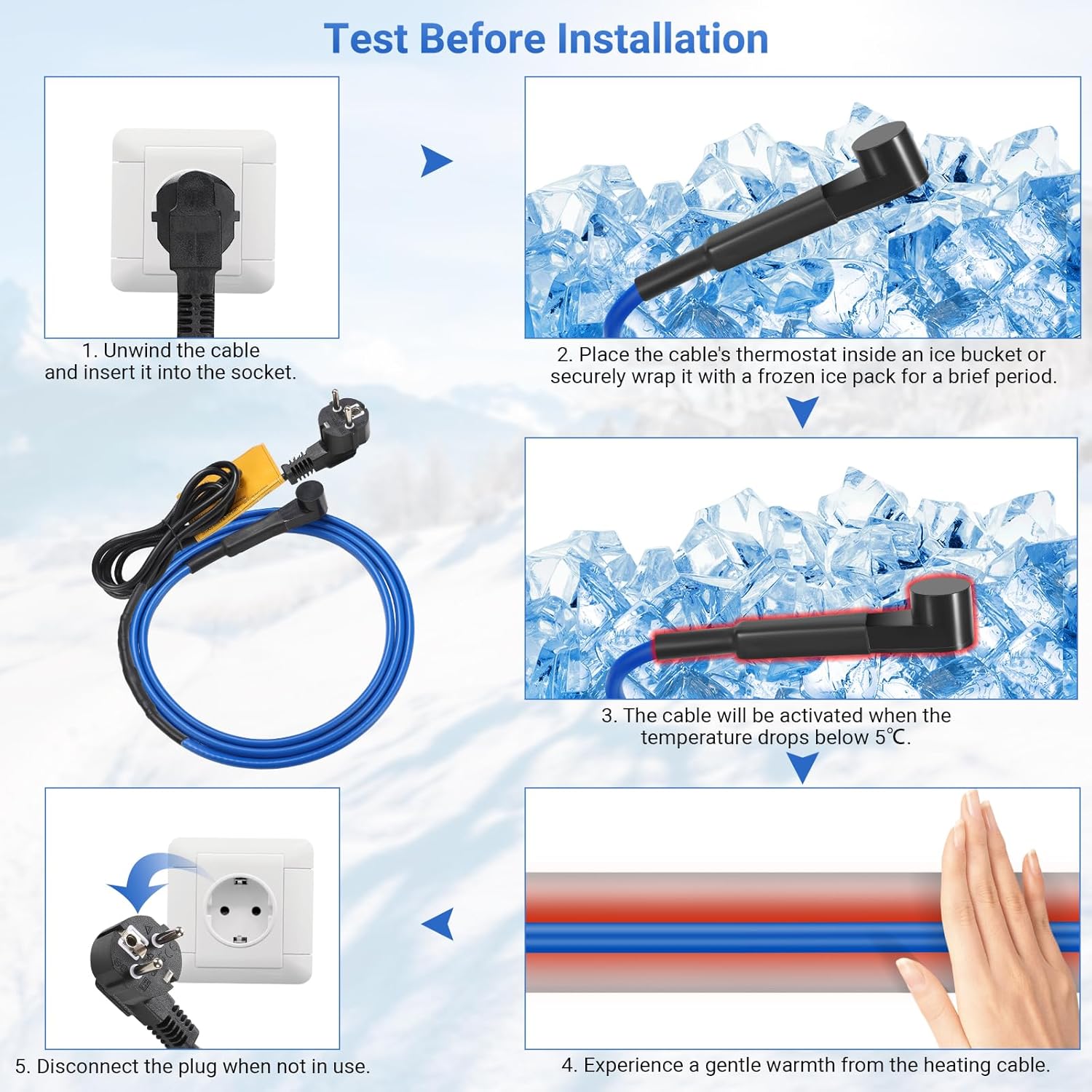 Test Before Installation

1. Unwind the cable and insert it into the socket.

2. Place the cable's thermostat inside an ice bucket or securely wrap it with a frozen ice pack for a brief period.

3. The cable will be activated when the temperature drops below 5℃.

4. Experience a gentle warmth from the heating cable.

5. Disconnect the plug when not in use.