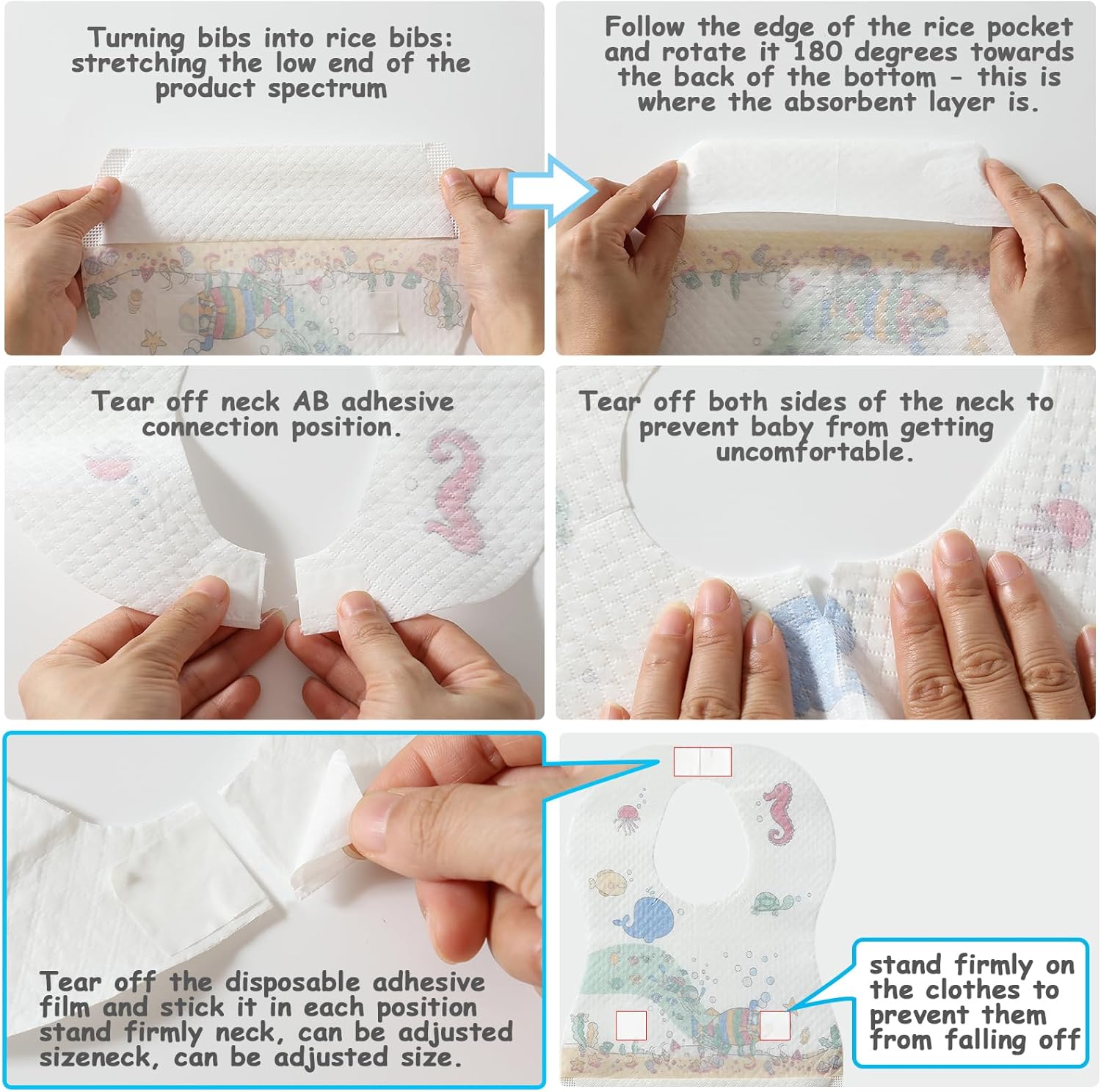 Turning bibs into rice bibs: stretching the low end of the product spectrum

Follow the edge of the rice pocket and rotate it 180 degrees towards the back of the bottom - this is where the absorbent layer is.

Tear off neck AB adhesive connection position.

Tear off both sides of the neck to prevent baby from getting uncomfortable.

Tear off the disposable adhesive film and stick it in each position stand firmly neck, can be adjusted sizeneck, can be adjusted size.

stand firmly on the clothes to prevent them from falling off