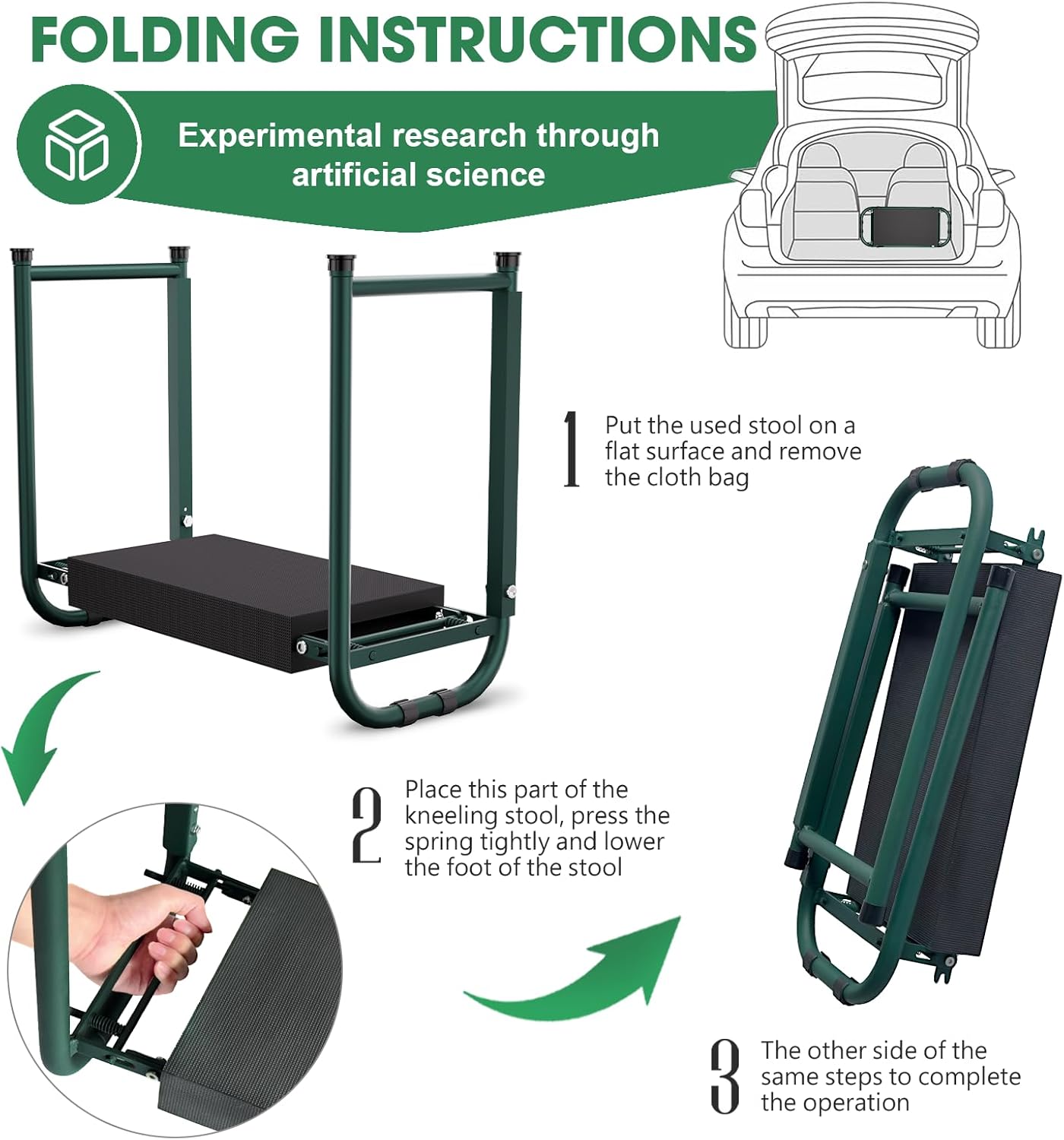 FOLDING INSTRUCTIONS

Experimental research through artificial science

1 Put the used stool on a flat surface and remove the cloth bag

2 Place this part of the kneeling stool, press the spring tightly and lower the foot of the stool

3 The other side of the same steps to complete the operation