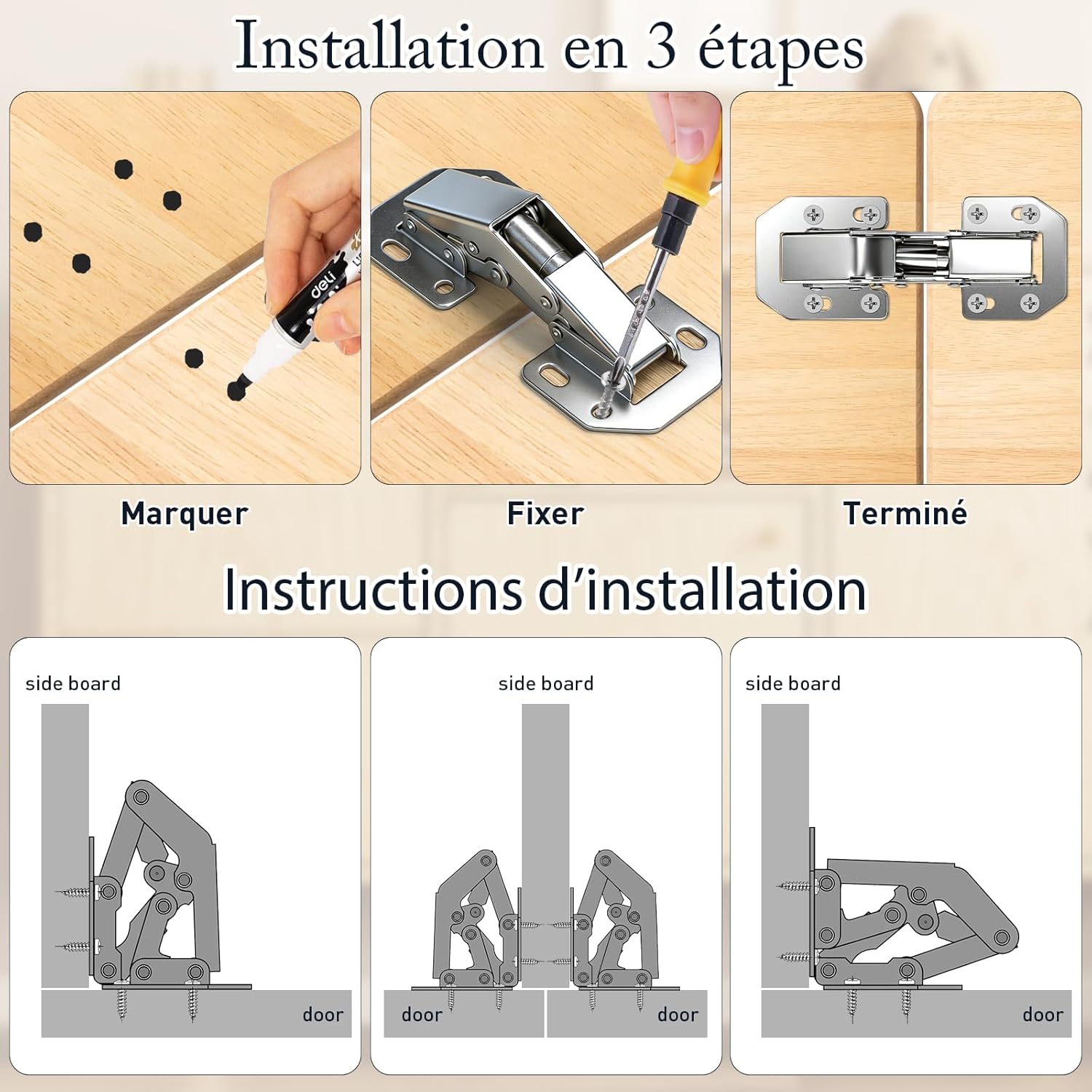 Installation en 3 étapes

deli

Marquer

Fixer

Terminé

Instructions d'installation

side board

door

side board

door

door

side board

door