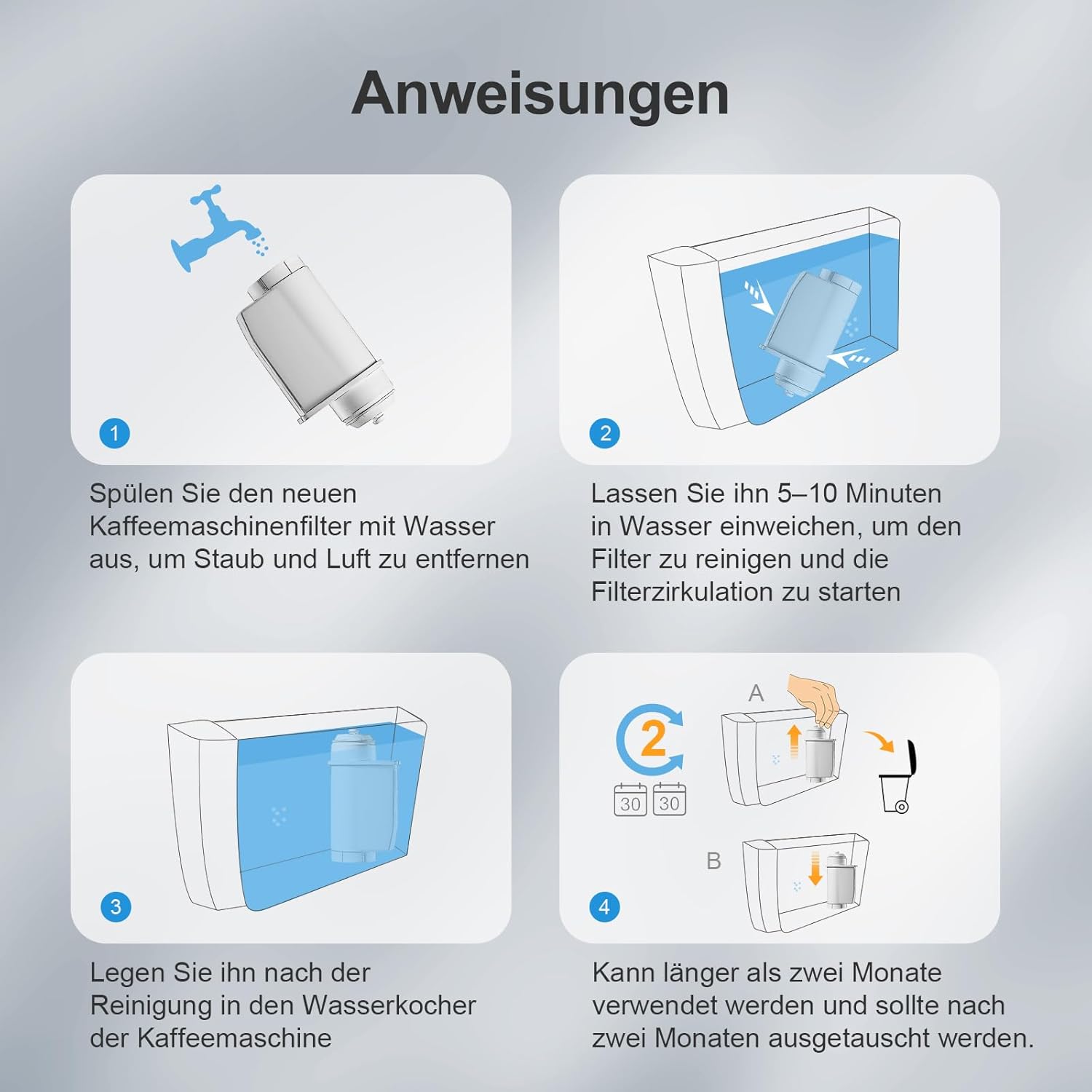 Anweisungen

1

Spülen Sie den neuen Kaffeemaschinenfilter mit Wasser aus, um Staub und Luft zu entfernen

2

Lassen Sie ihn 5–10 Minuten in Wasser einweichen, um den Filter zu reinigen und die Filterzirkulation zu starten

3

Legen Sie ihn nach der Reinigung in den Wasserkocher der Kaffeemaschine

2

30 30

A

B

4

Kann länger als zwei Monate verwendet werden und sollte nach zwei Monaten ausgetauscht werden.