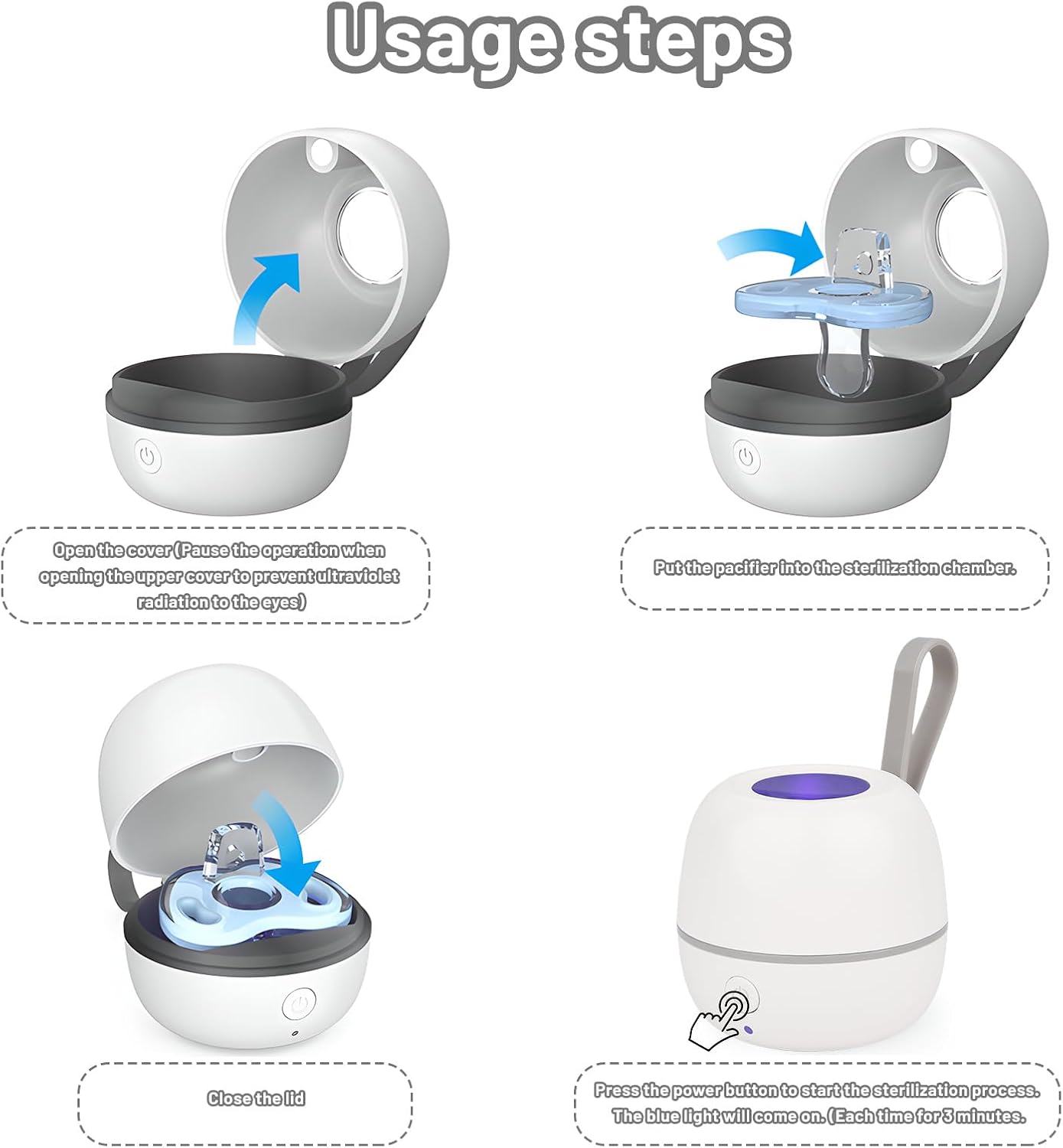 Usage steps

Open the cover (Pause the operation when opening the upper cover to prevent ultraviolet radiation to the eyes)

Put the pacifier into the sterilization chamber.

Close the lid

Press the power button to start the sterilization process. The blue light will come on. (Each time for 3 minutes.