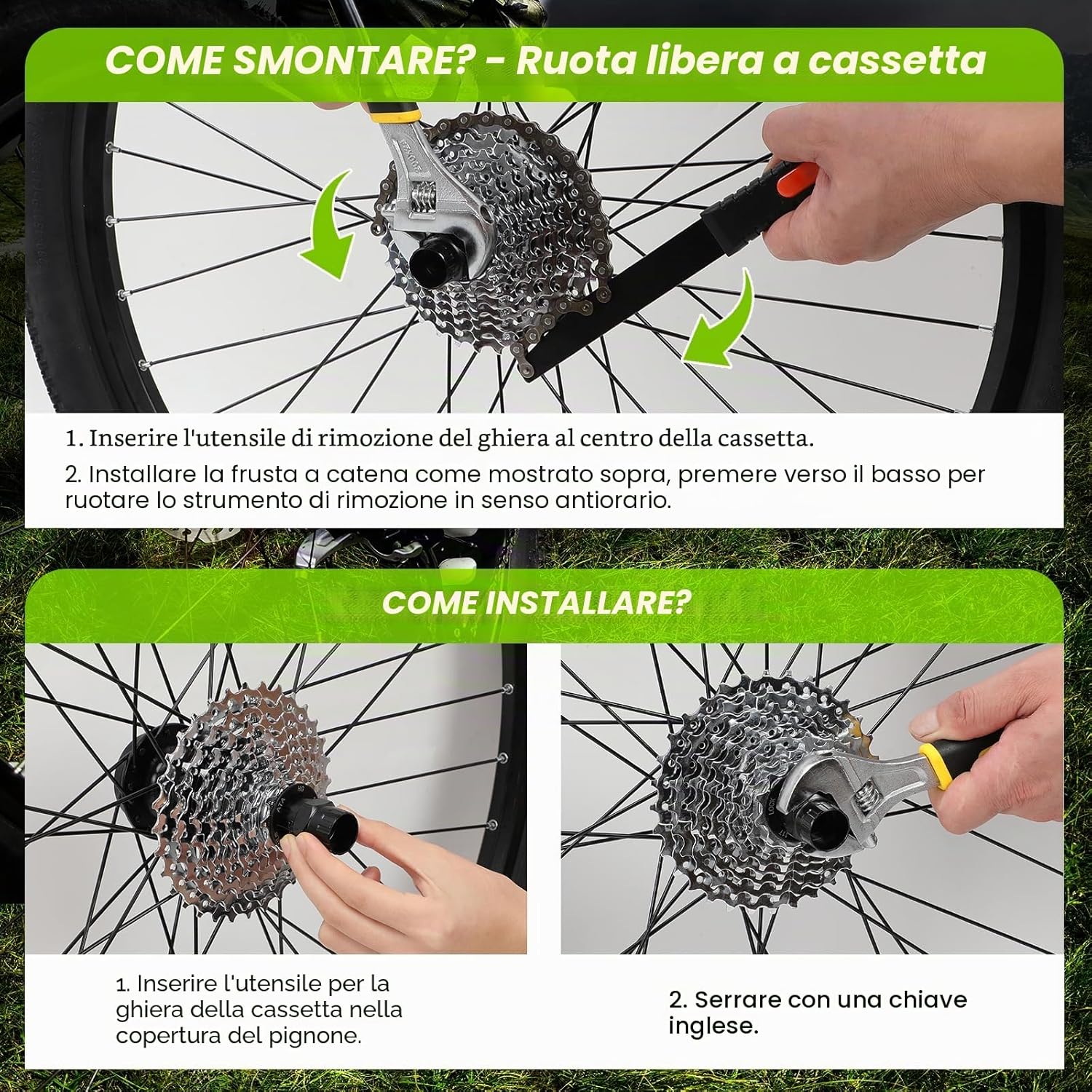 COME SMONTARE? - Ruota libera a cassetta

1. Inserire l'utensile di rimozione del ghiera al centro della cassetta.

2. Installare la frusta a catena come mostrato sopra, premere verso il basso per ruotare lo strumento di rimozione in senso antiorario.

COME INSTALLARE?

1. Inserire l'utensile per la ghiera della cassetta nella copertura del pignone.

2. Serrare con una chiave inglese.