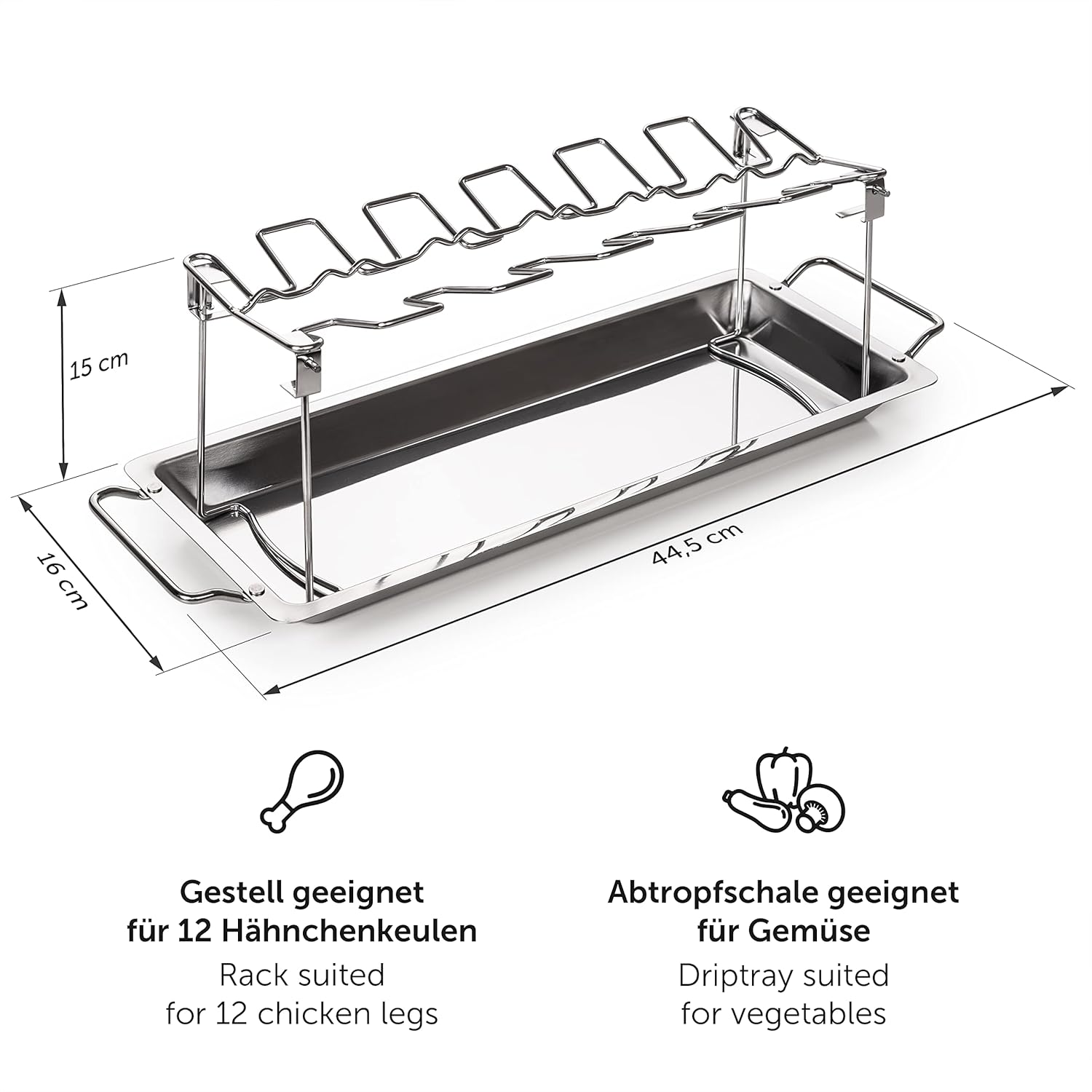 15 cm

16 cm

44,5 cm

Gestell geeignet für 12 Hähnchenkeulen
Rack suited for 12 chicken legs

Abtropfschale geeignet für Gemüse
Driptray suited for vegetables