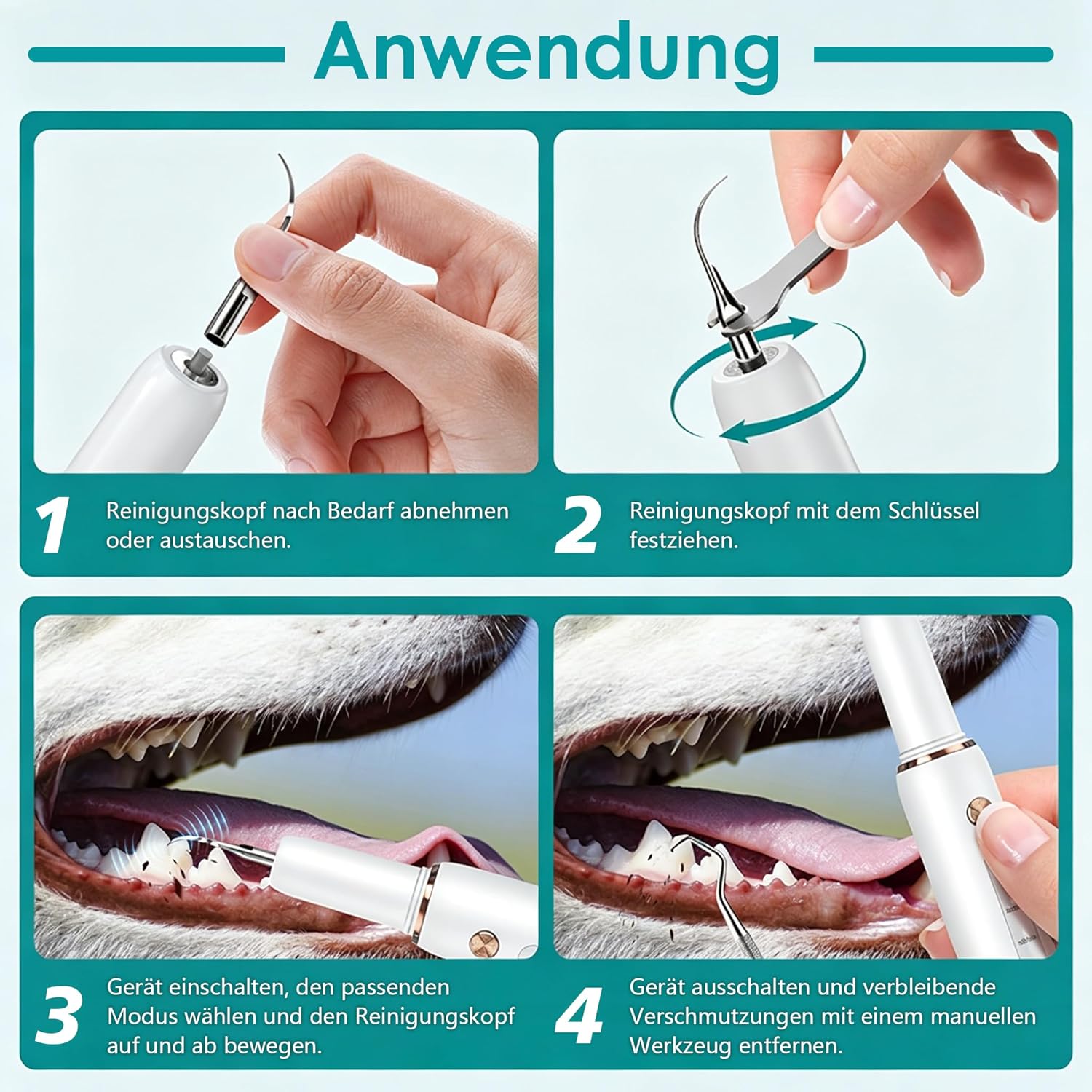 Anwendung

1 Reinigungskopf nach Bedarf abnehmen oder austauschen.

2 Reinigungskopf mit dem Schlüssel festziehen.

3 Gerät einschalten, den passenden Modus wählen und den Reinigungskopf auf und ab bewegen.

4 Gerät ausschalten und verbleibende Verschmutzungen mit einem manuellen Werkzeug entfernen.