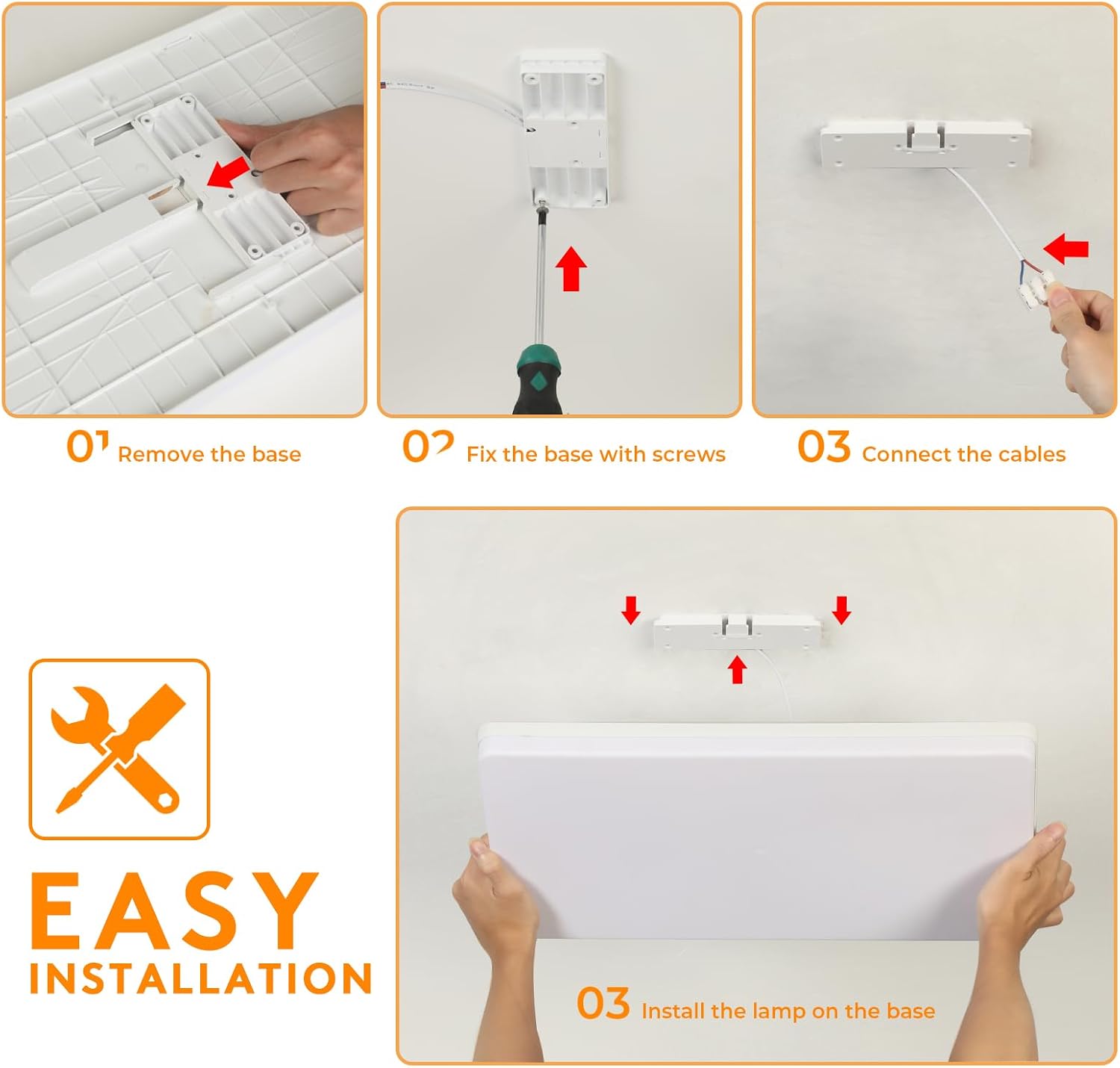 01 Remove the base

02 Fix the base with screws

03 Connect the cables

EASY INSTALLATION

03 Install the lamp on the base