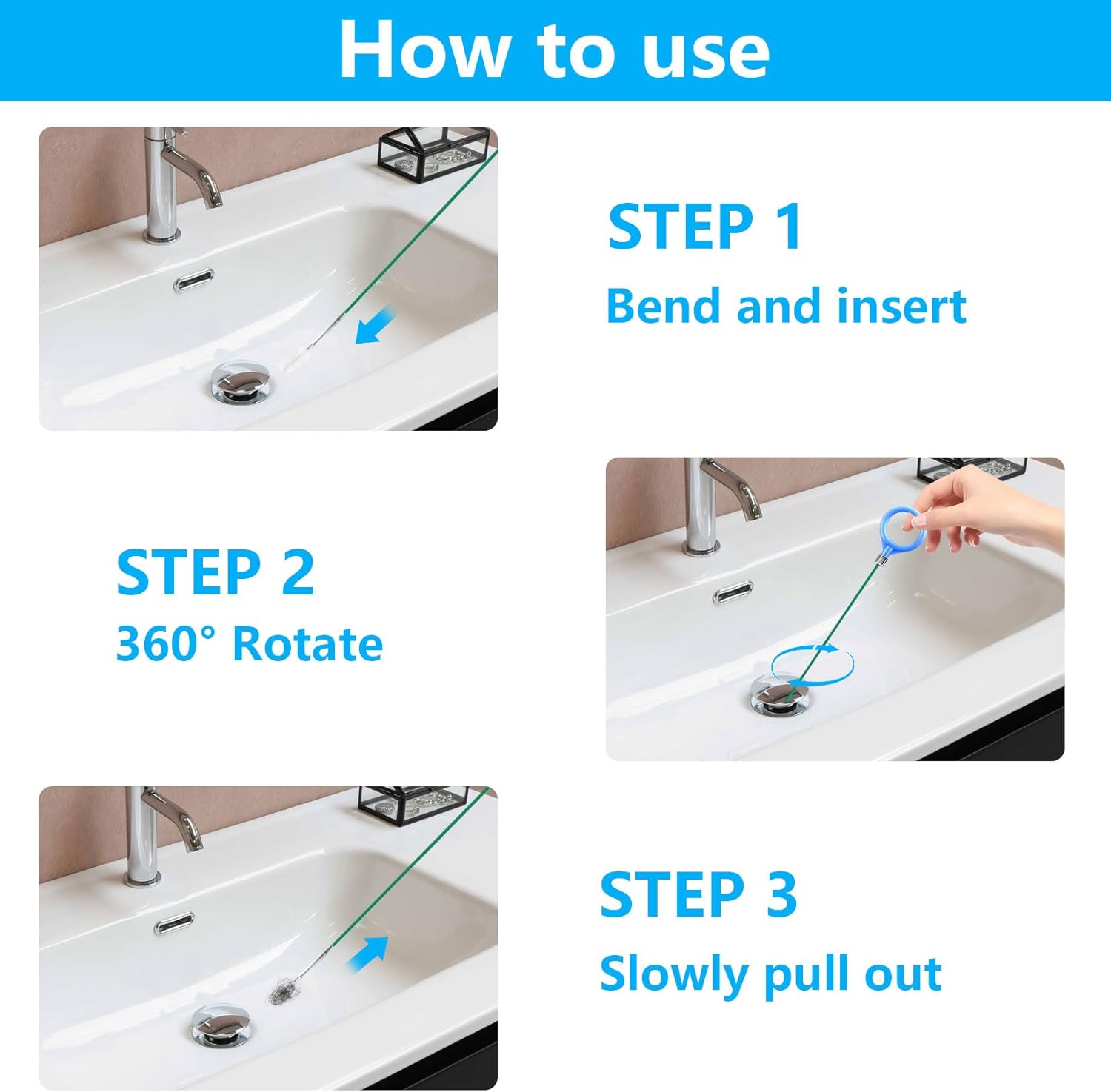 How to use

STEP 1
Bend and insert

STEP 2
360° Rotate

STEP 3
Slowly pull out