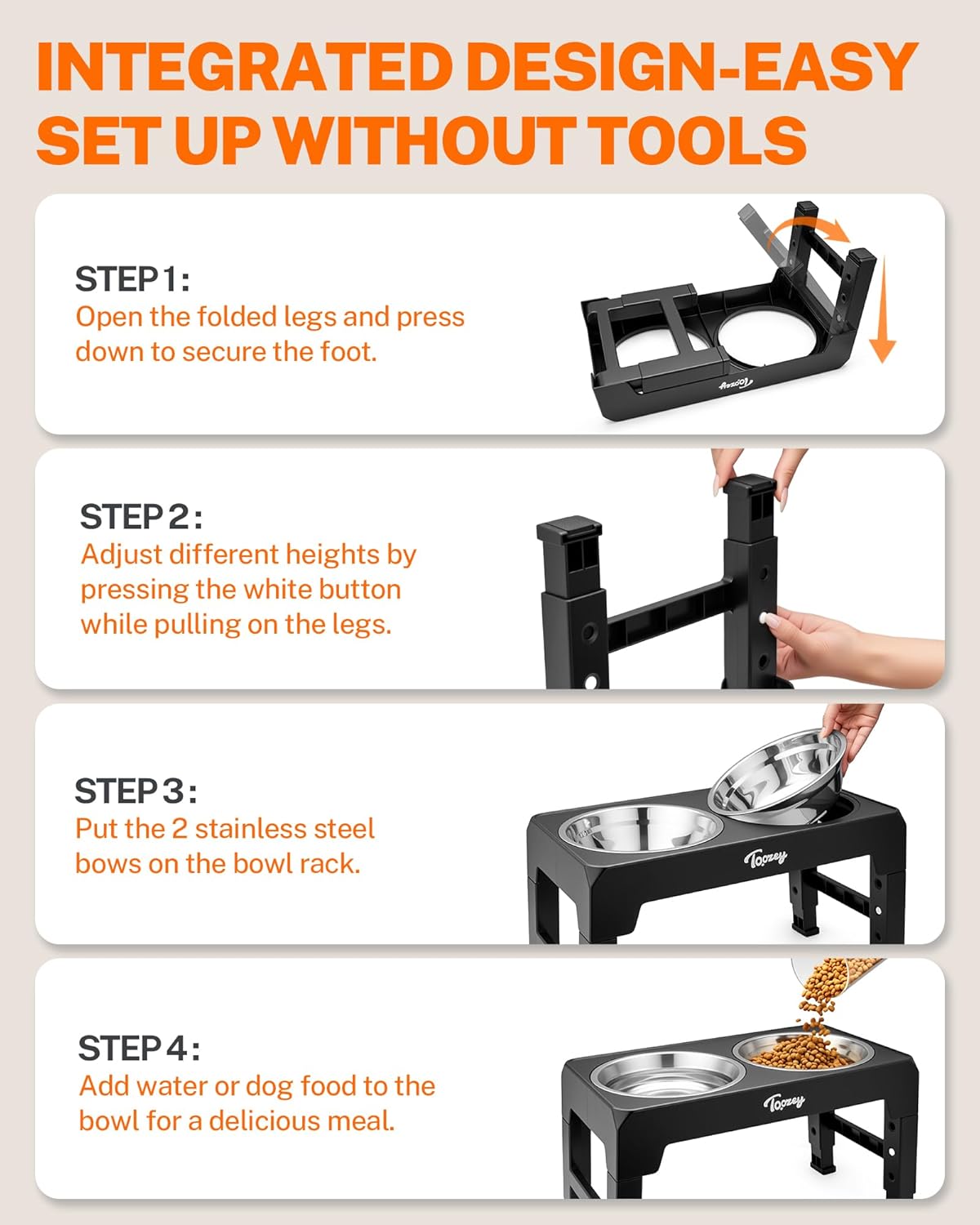 INTEGRATED DESIGN-EASY SET UP WITHOUT TOOLS

STEP 1:
Open the folded legs and press down to secure the foot.

Toozey

STEP 2:
Adjust different heights by pressing the white button while pulling on the legs.

STEP 3:
Put the 2 stainless steel bows on the bowl rack.

Toozey

STEP 4:
Add water or dog food to the bowl for a delicious meal.

Toozey