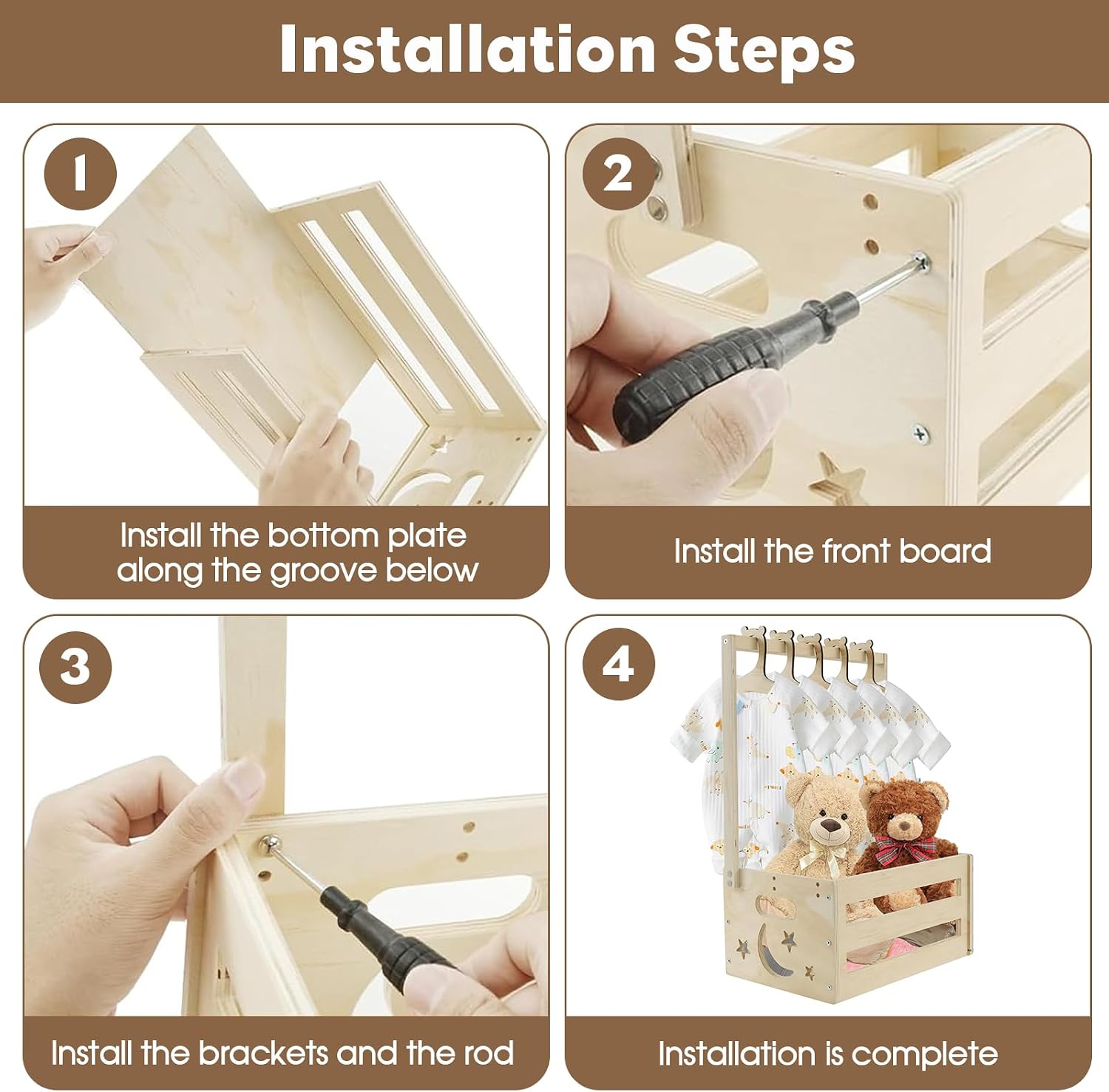 Installation Steps

1

Install the bottom plate along the groove below

2

Install the front board

3

Install the brackets and the rod

4

Installation is complete