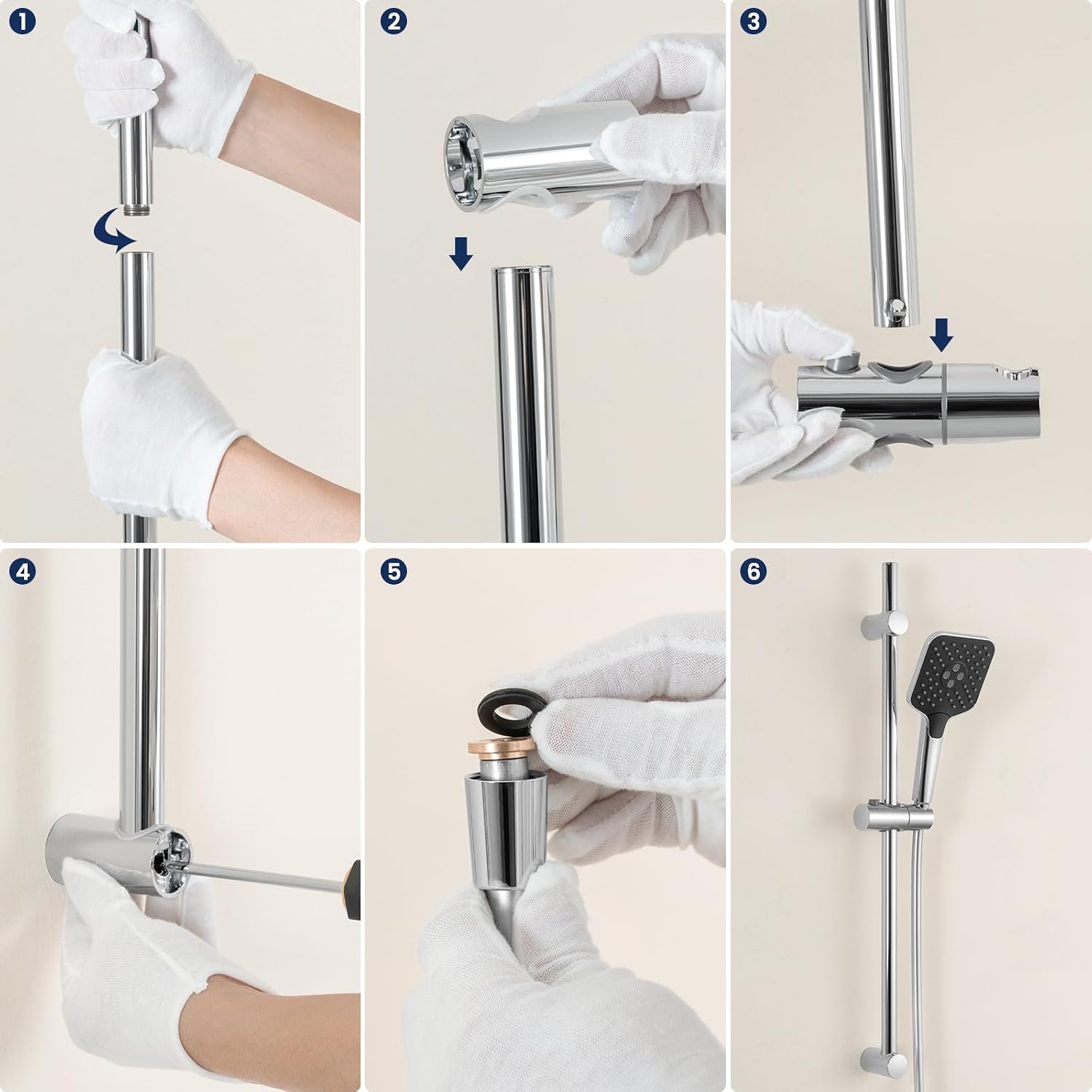 1

2

3

4

5

6