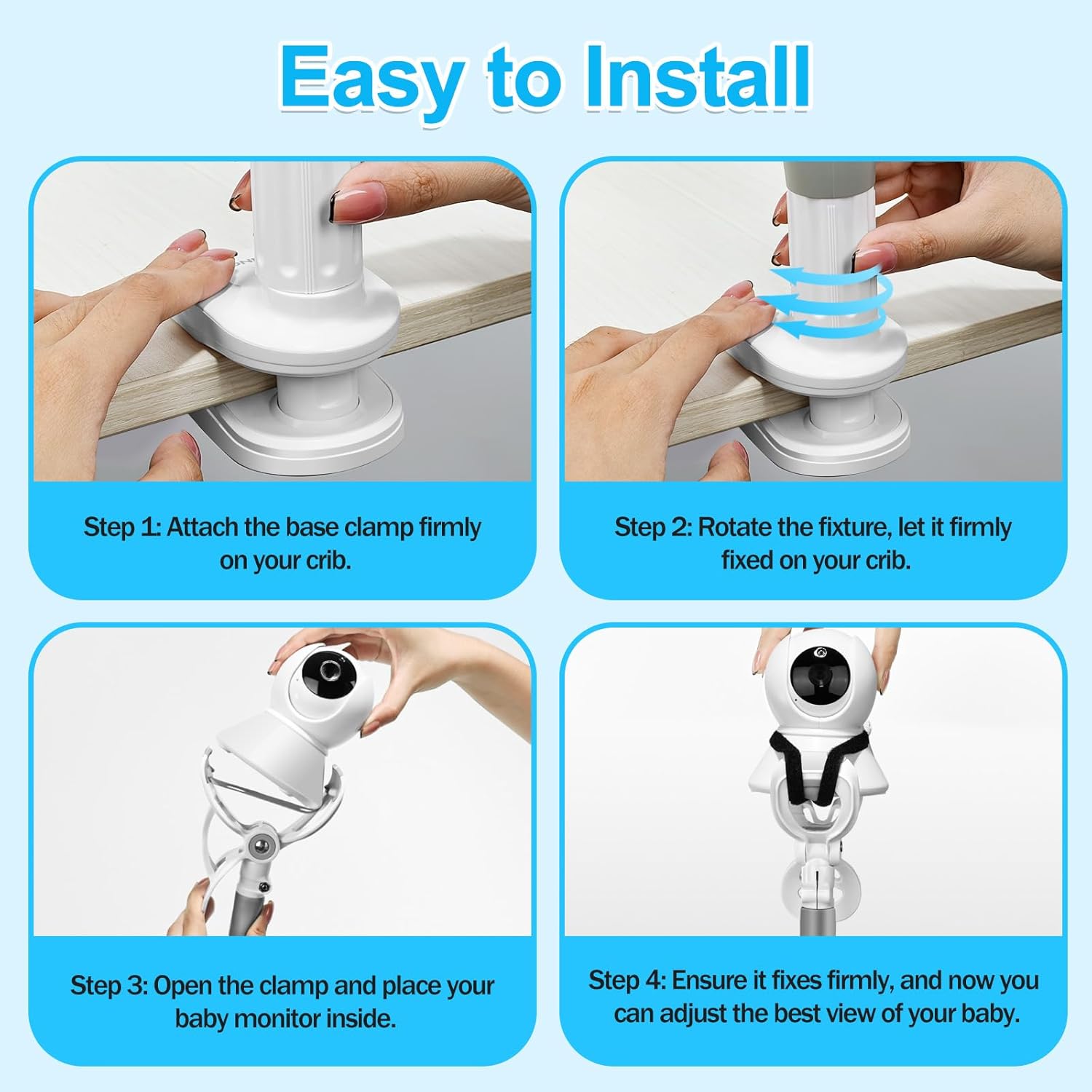 Easy to Install

Step 1: Attach the base clamp firmly on your crib.

Step 2: Rotate the fixture, let it firmly fixed on your crib.

Step 3: Open the clamp and place your baby monitor inside.

Step 4: Ensure it fixes firmly, and now you can adjust the best view of your baby.