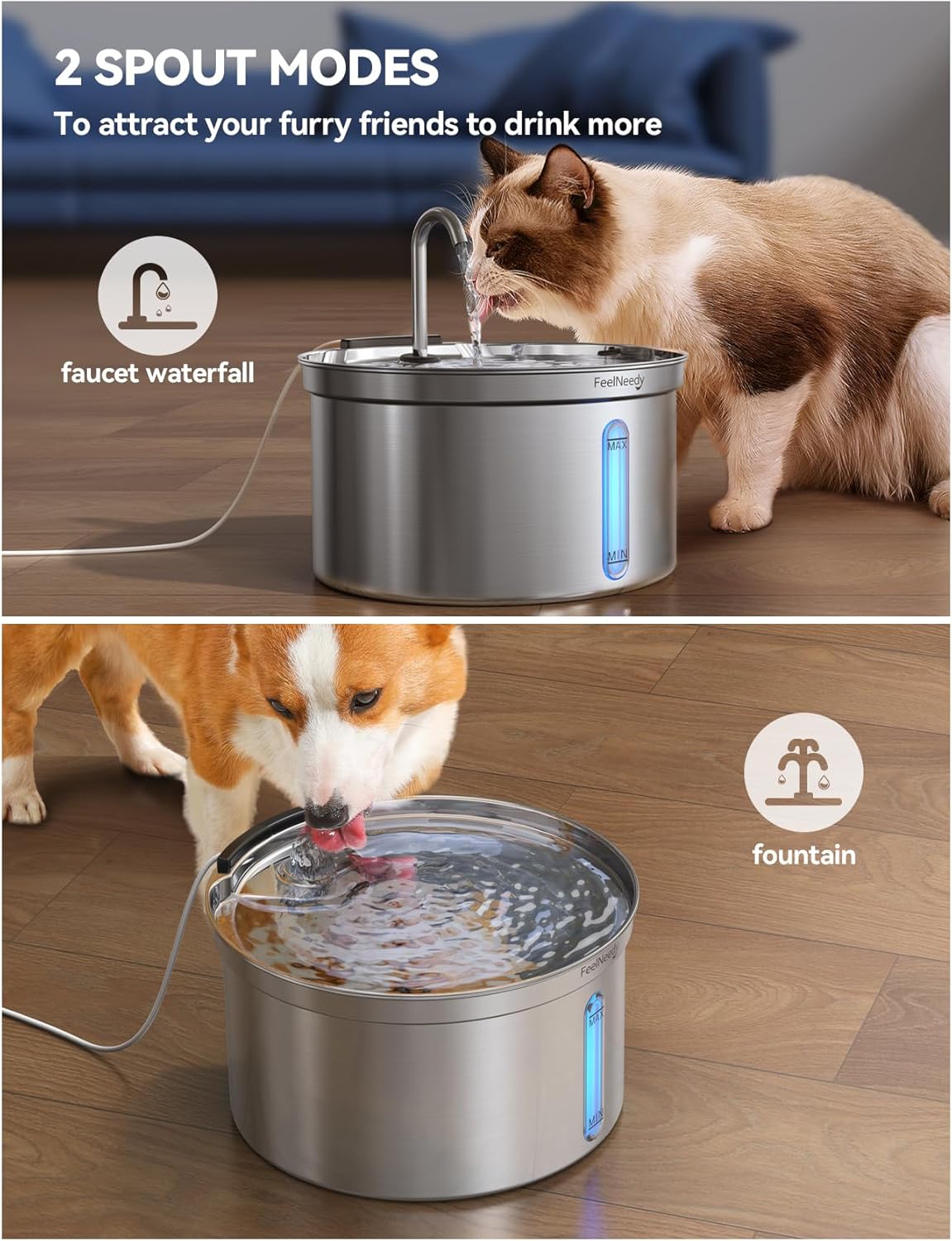 2 SPOUT MODES
To attract your furry friends to drink more

faucet waterfall

FeelNeedy

MAX

MIN

fountain

FeelNeedy

MAX

MIN