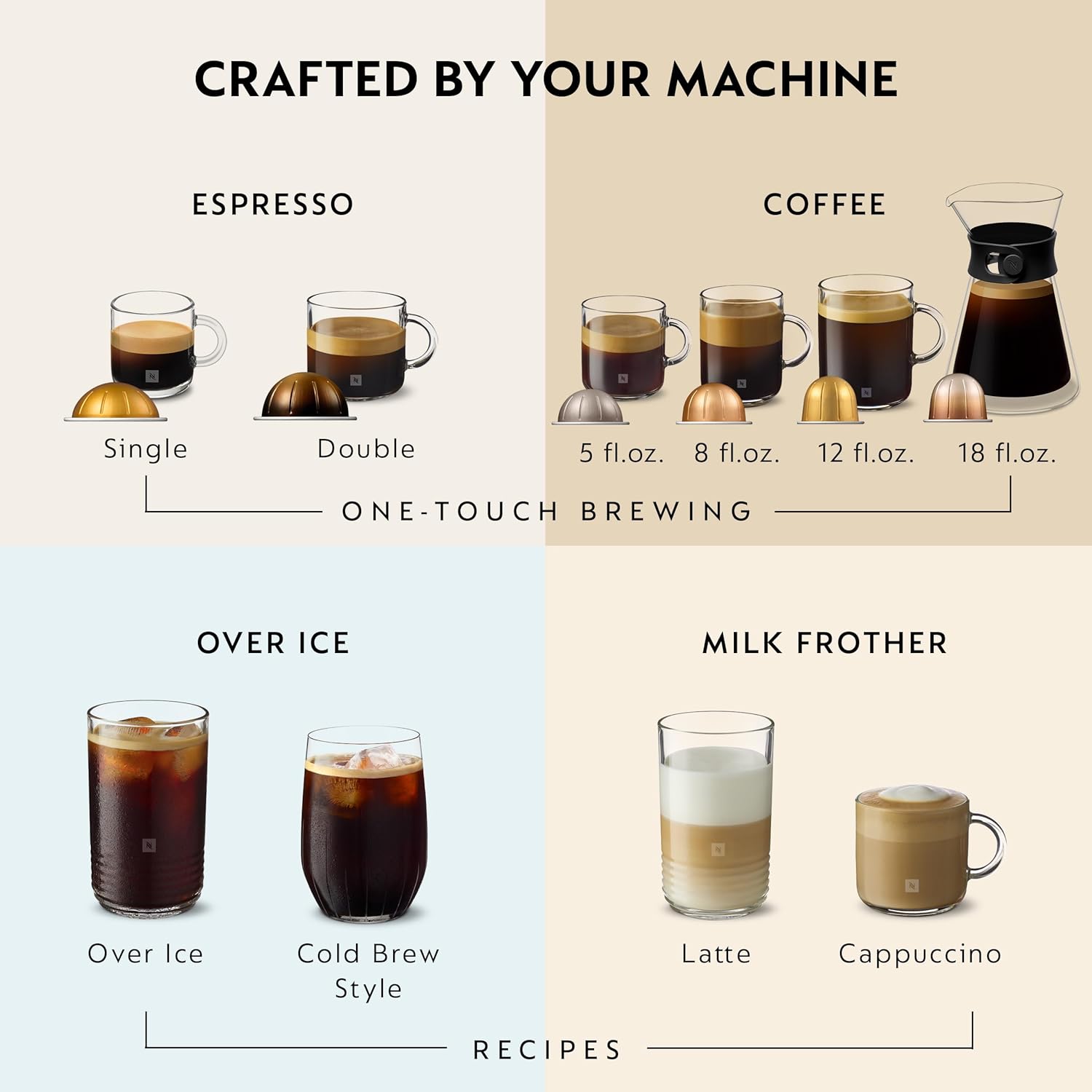 CRAFTED BY YOUR MACHINE

ESPRESSO

Single

Double

COFFEE

5 fl.oz.

8 fl.oz.

12 fl.oz.

18 fl.oz.

ONE-TOUCH BREWING

OVER ICE

Over Ice

Cold Brew Style

MILK FROTHER

Latte

Cappuccino

RECIPES